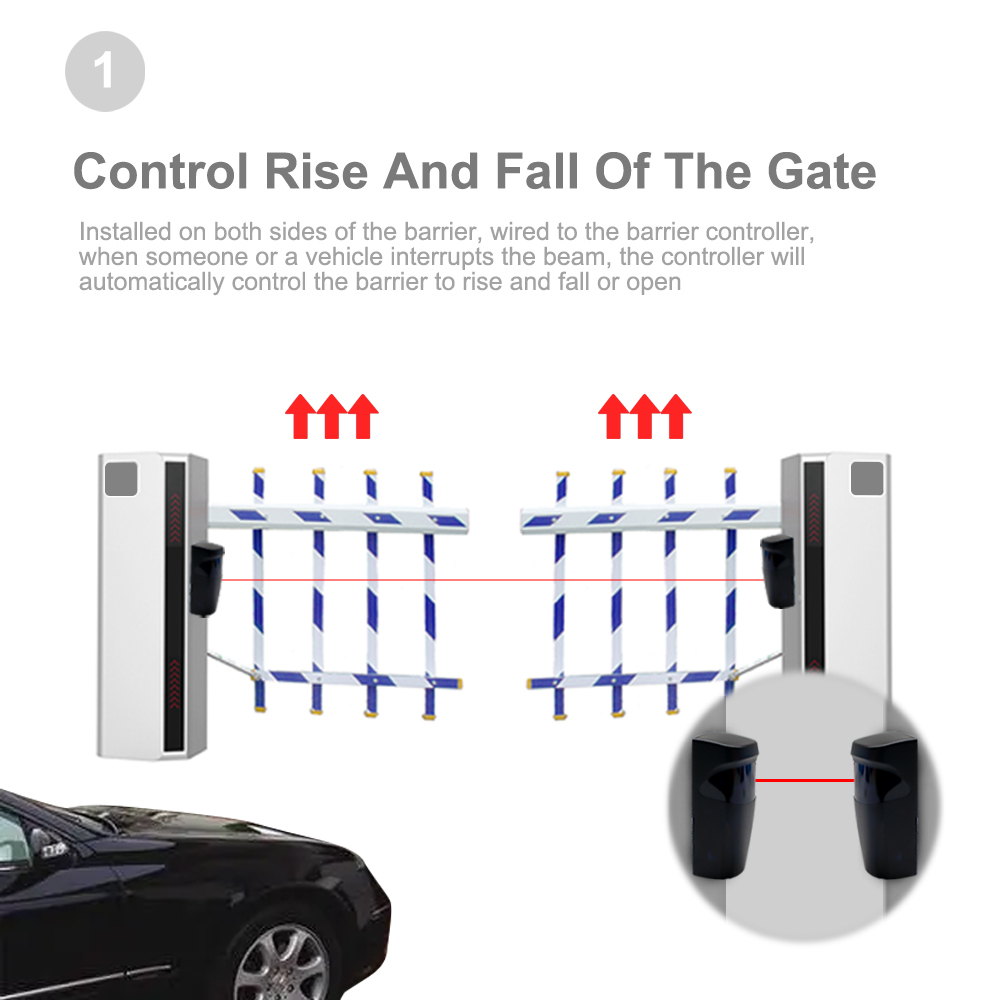 1

Control Rise And Fall Of The Gate

Installed on both sides of the barrier, wired to the barrier controller, when someone or a vehicle interrupts the beam, the controller will automatically control the barrier to rise and fall or open