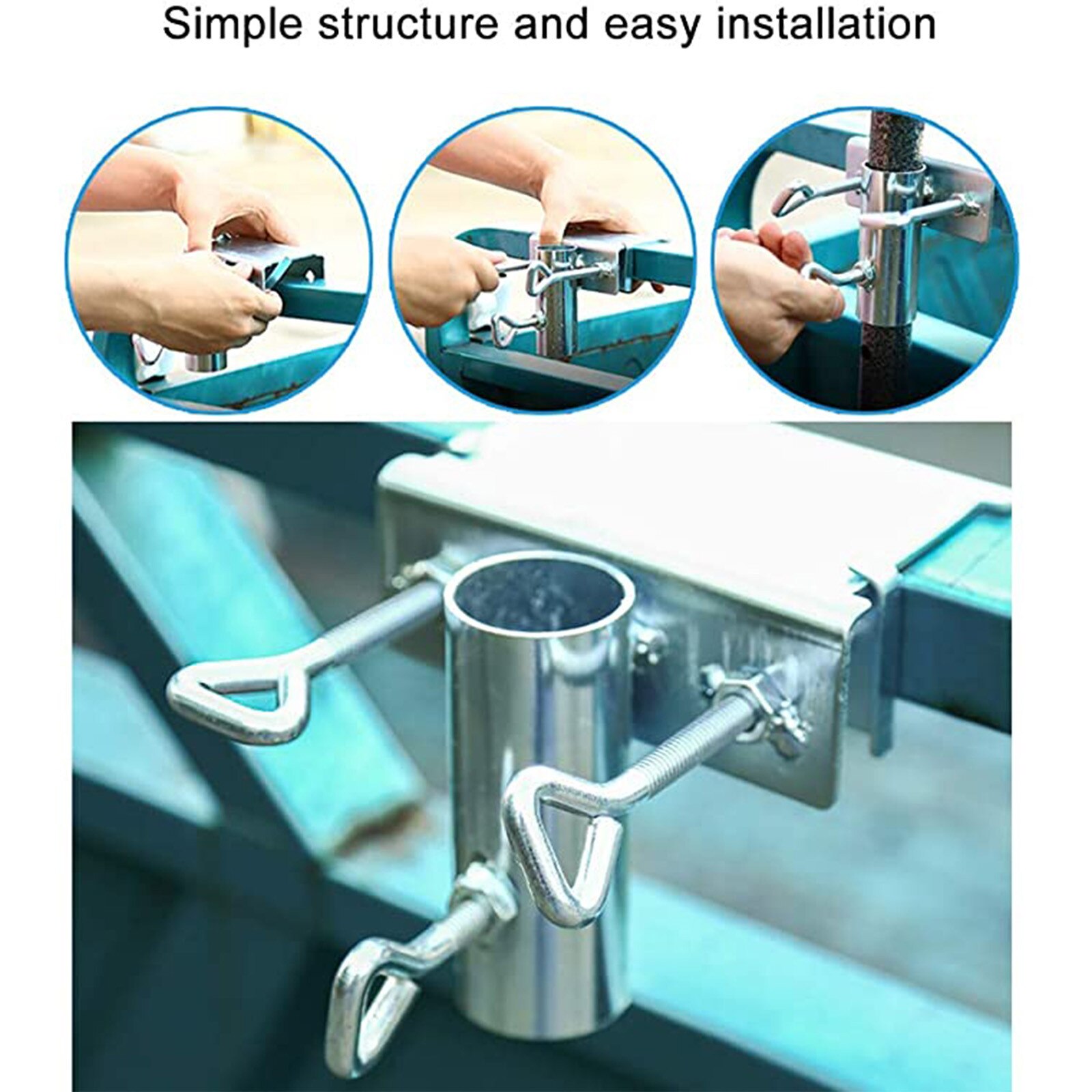 Simple structure and easy installation