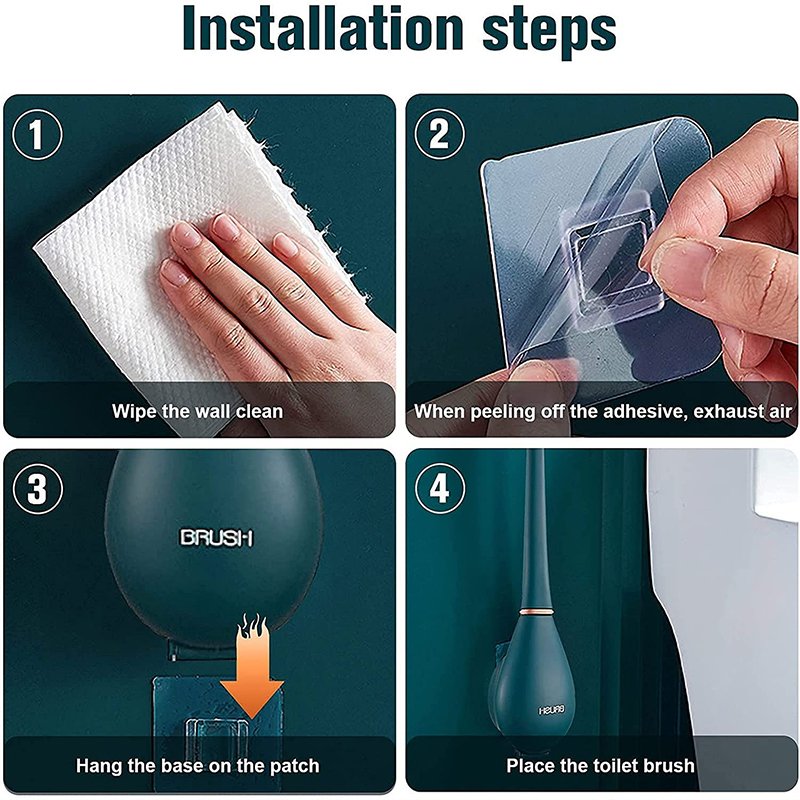 Installation steps

1

Wipe the wall clean

2

When peeling off the adhesive, exhaust air

3

BRUSH

Hang the base on the patch

4

BRUSH

Place the toilet brush