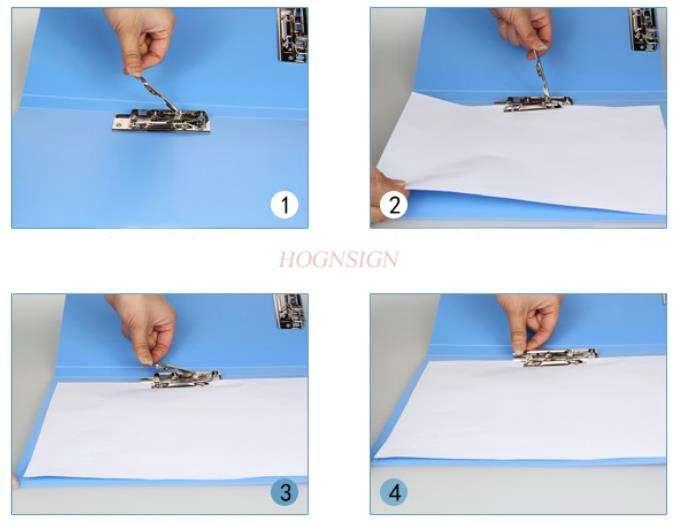 1

2

HOGNSIGN

3

4