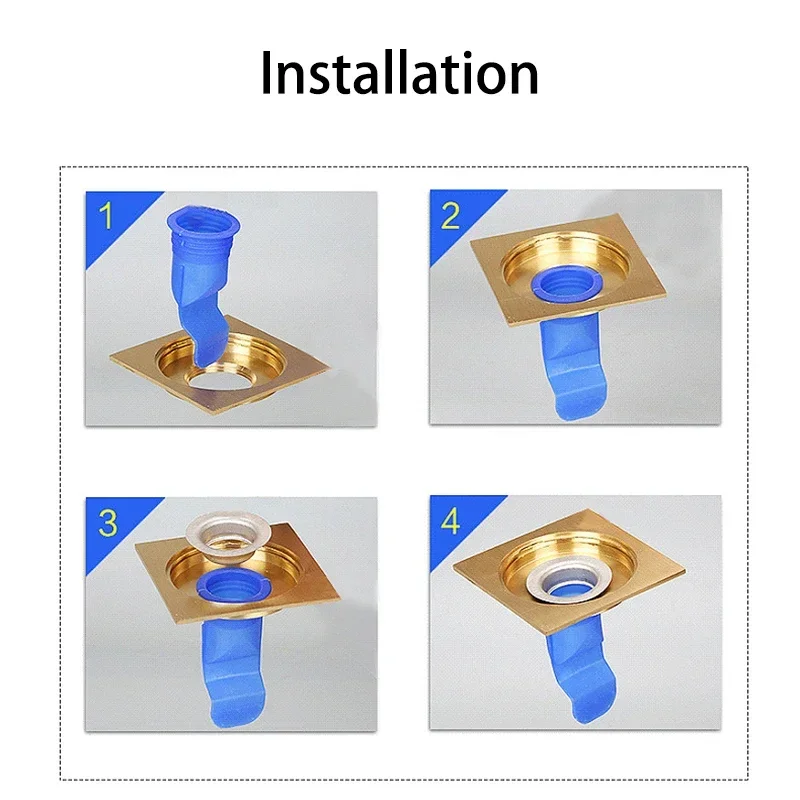 Installation

1

2

3

4