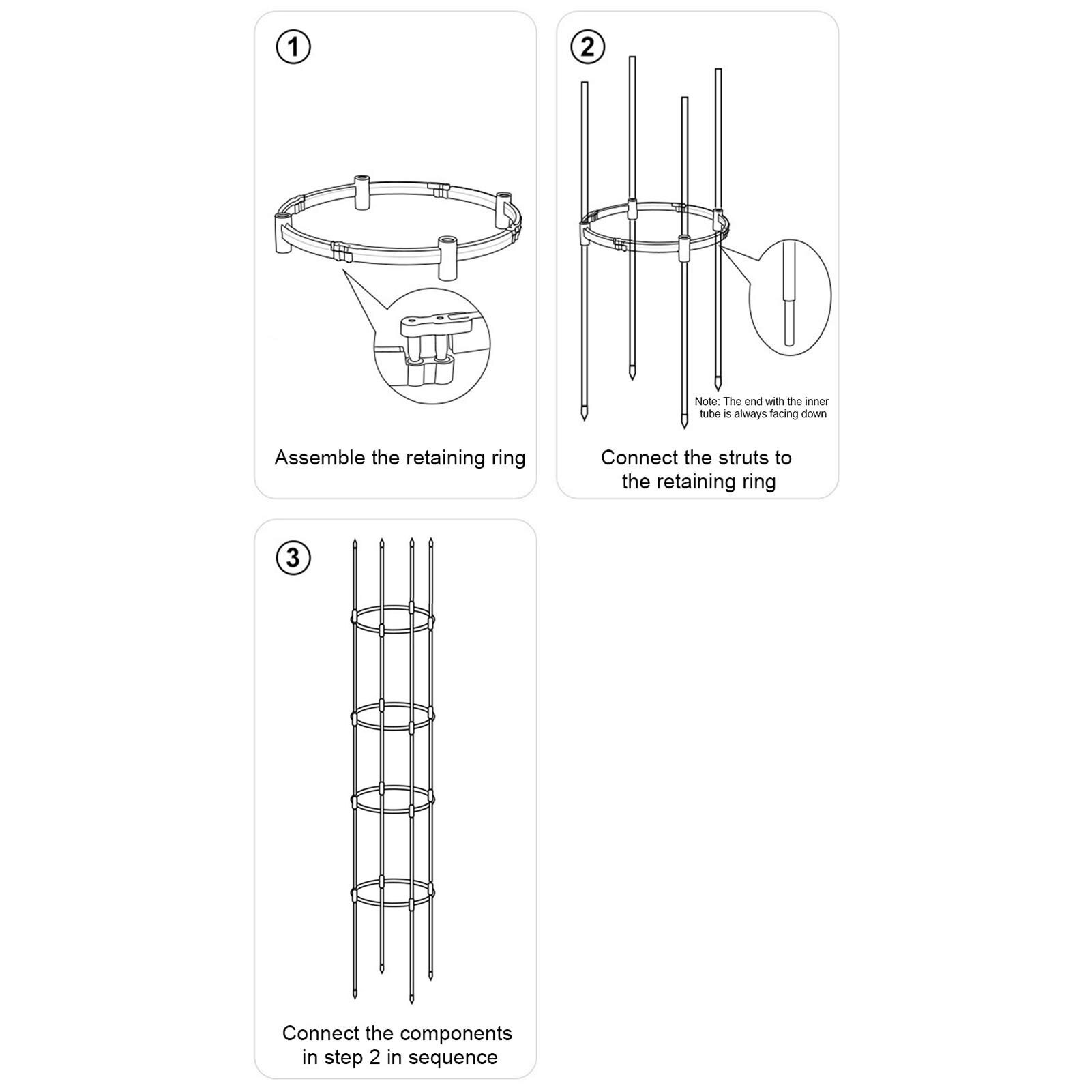 ①

Assemble the retaining ring

②

Note: The end with the inner tube is always facing down

Connect the struts to the retaining ring

③

Connect the components in step 2 in sequence