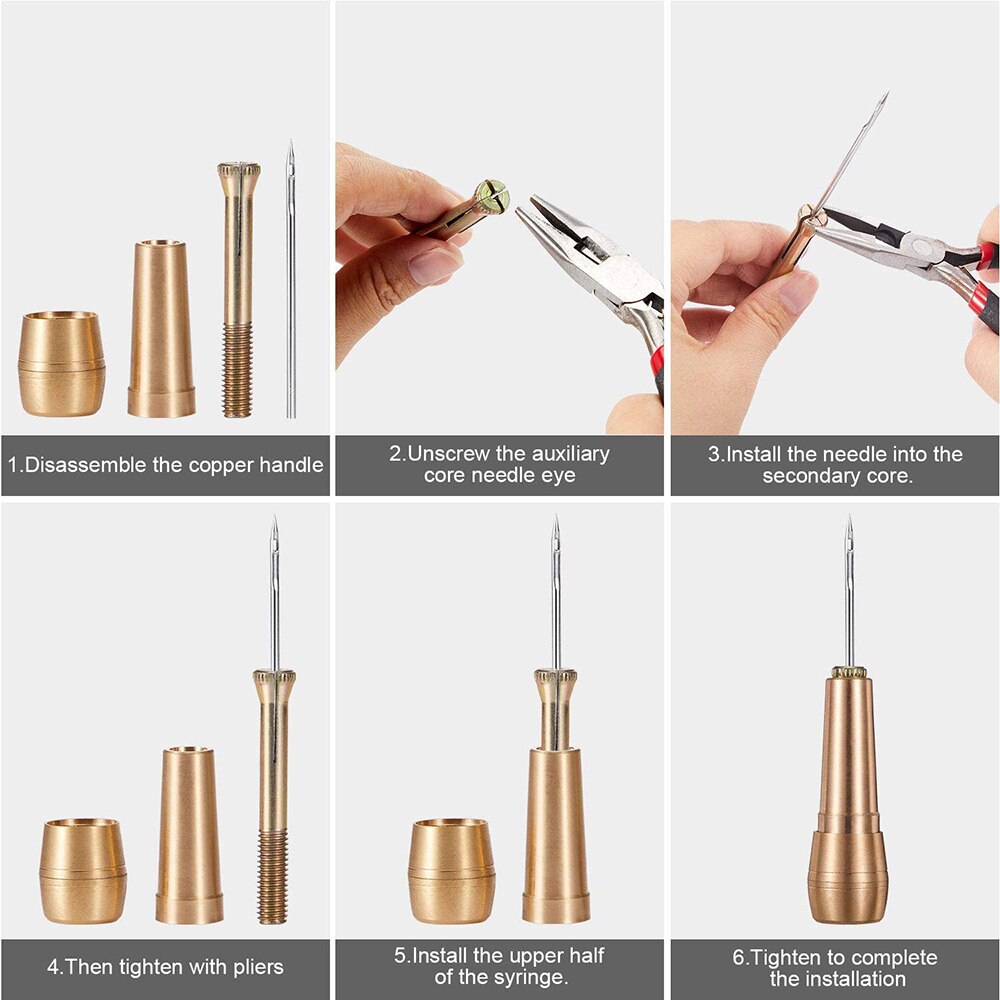 1.Disassemble the copper handle

2.Unscrew the auxiliary core needle eye

3.Install the needle into the secondary core.

4.Then tighten with pliers

5.Install the upper half of the syringe.

6.Tighten to complete the installation