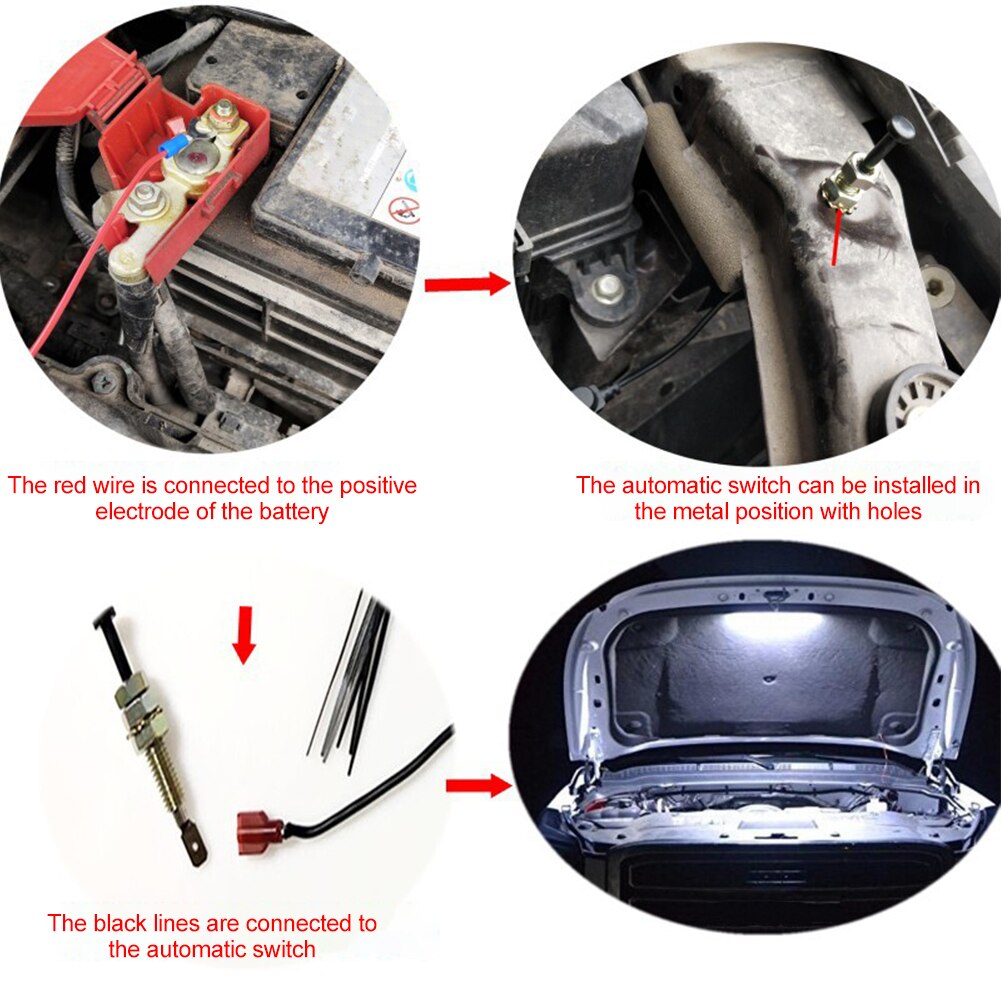 The red wire is connected to the positive electrode of the battery

The automatic switch can be installed in the metal position with holes

The black lines are connected to the automatic switch