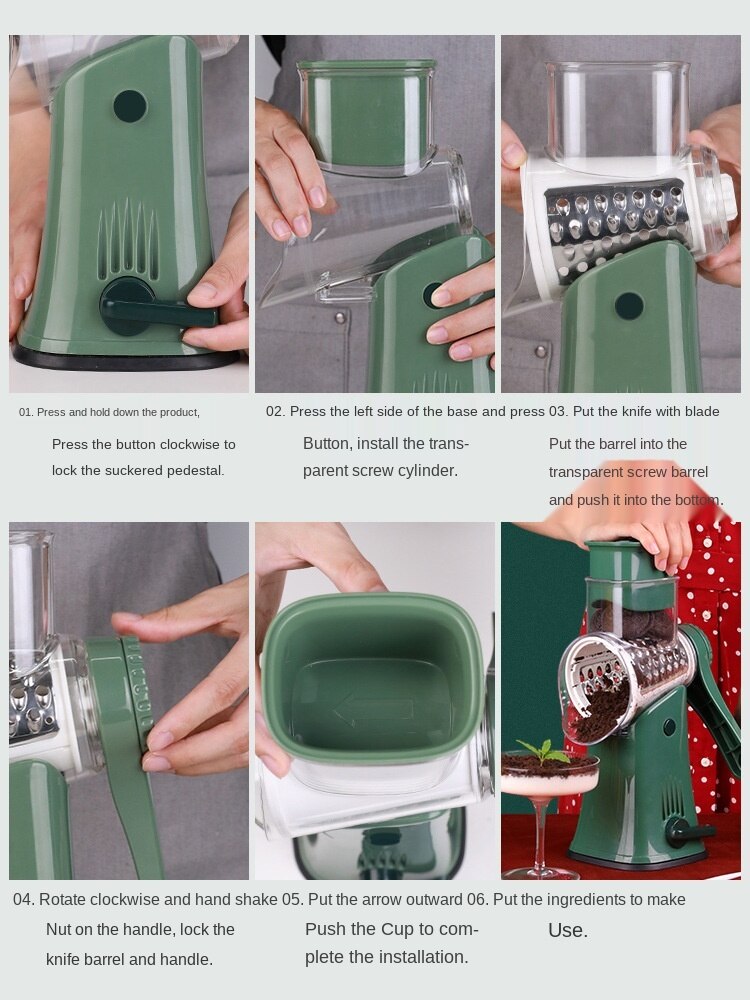 01. Press and hold down the product,

Press the button clockwise to lock the suckered pedestal.

02. Press the left side of the base and press

Button, install the transparent screw cylinder.

03. Put the knife with blade

Put the barrel into the transparent screw barrel and push it into the bottom.

04. Rotate clockwise and hand shake

Nut on the handle, lock the knife barrel and handle.

05. Put the arrow outward

Push the Cup to complete the installation.

06. Put the ingredients to make

Use.