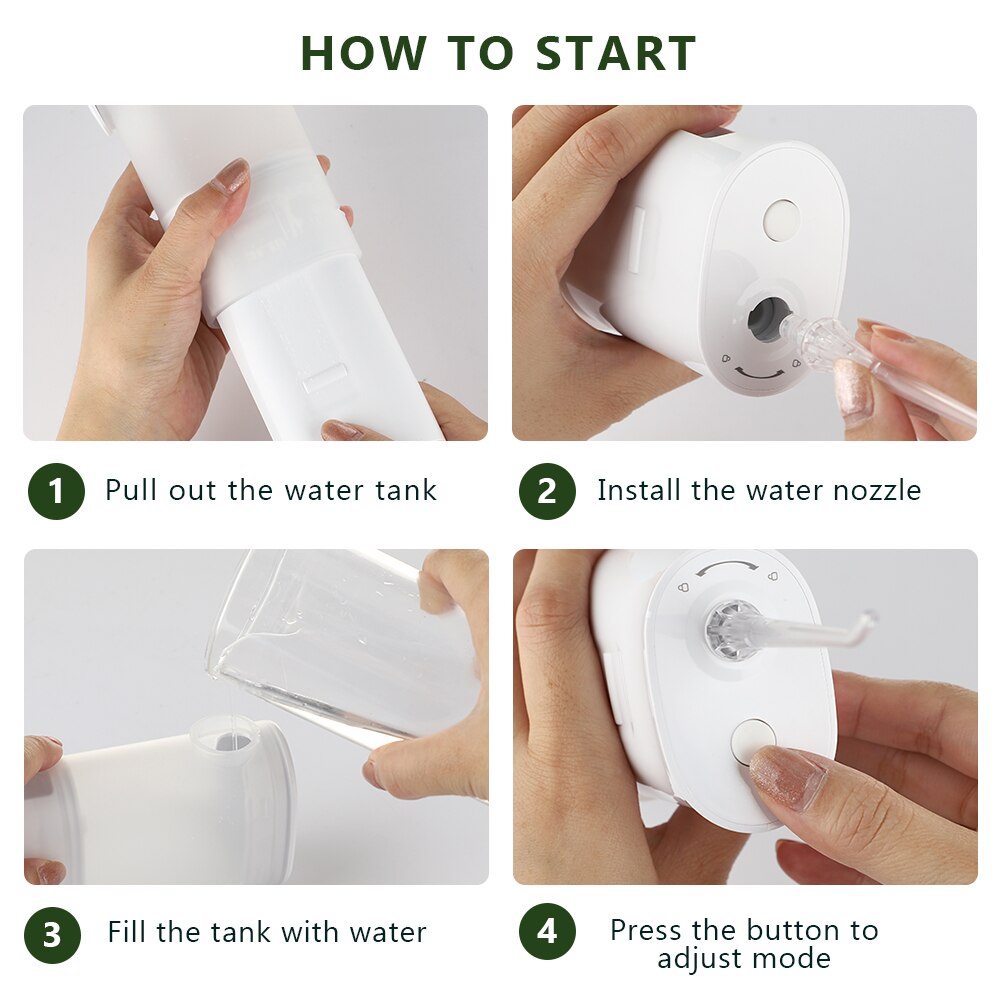 HOW TO START

1 Pull out the water tank

2 Install the water nozzle

3 Fill the tank with water

4 Press the button to adjust mode