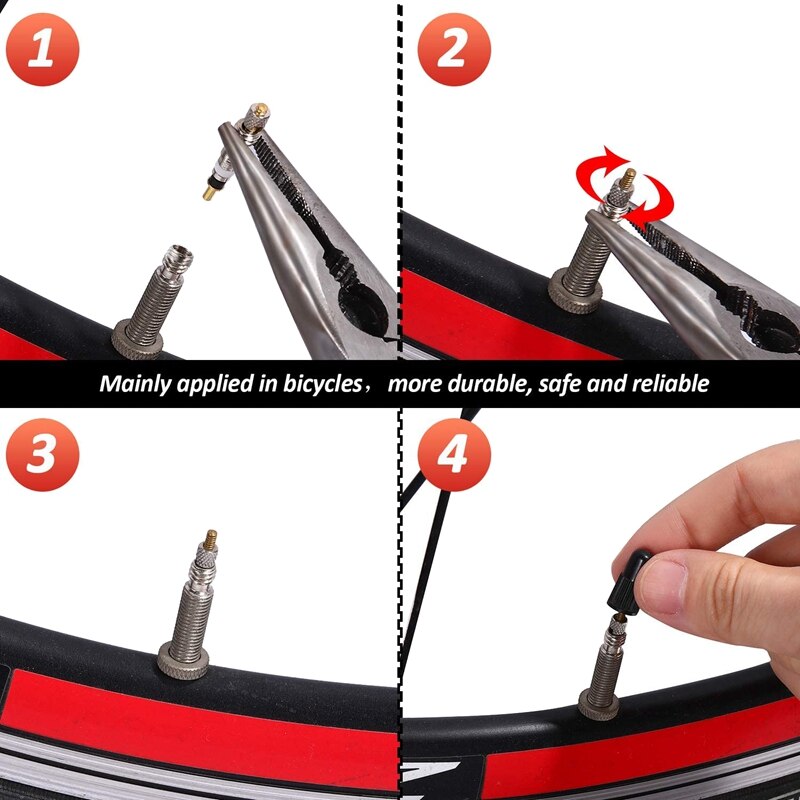 1

2

Mainly applied in bicycles， more durable, safe and reliable

3

4