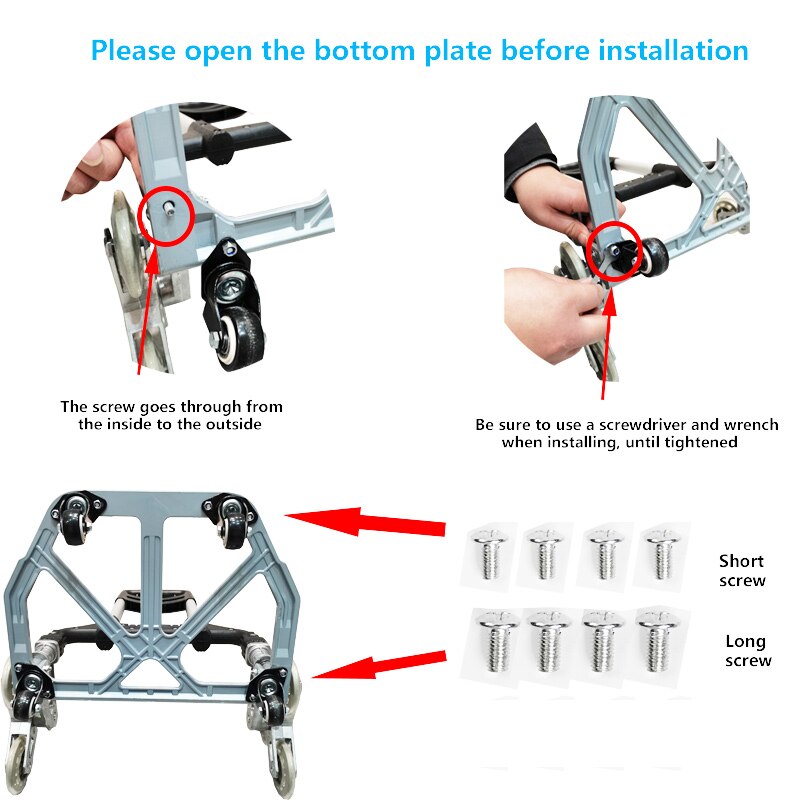 Please open the bottom plate before installation

The screw goes through from the inside to the outside

Be sure to use a screwdriver and wrench when installing, until tightened

Short screw

Long screw