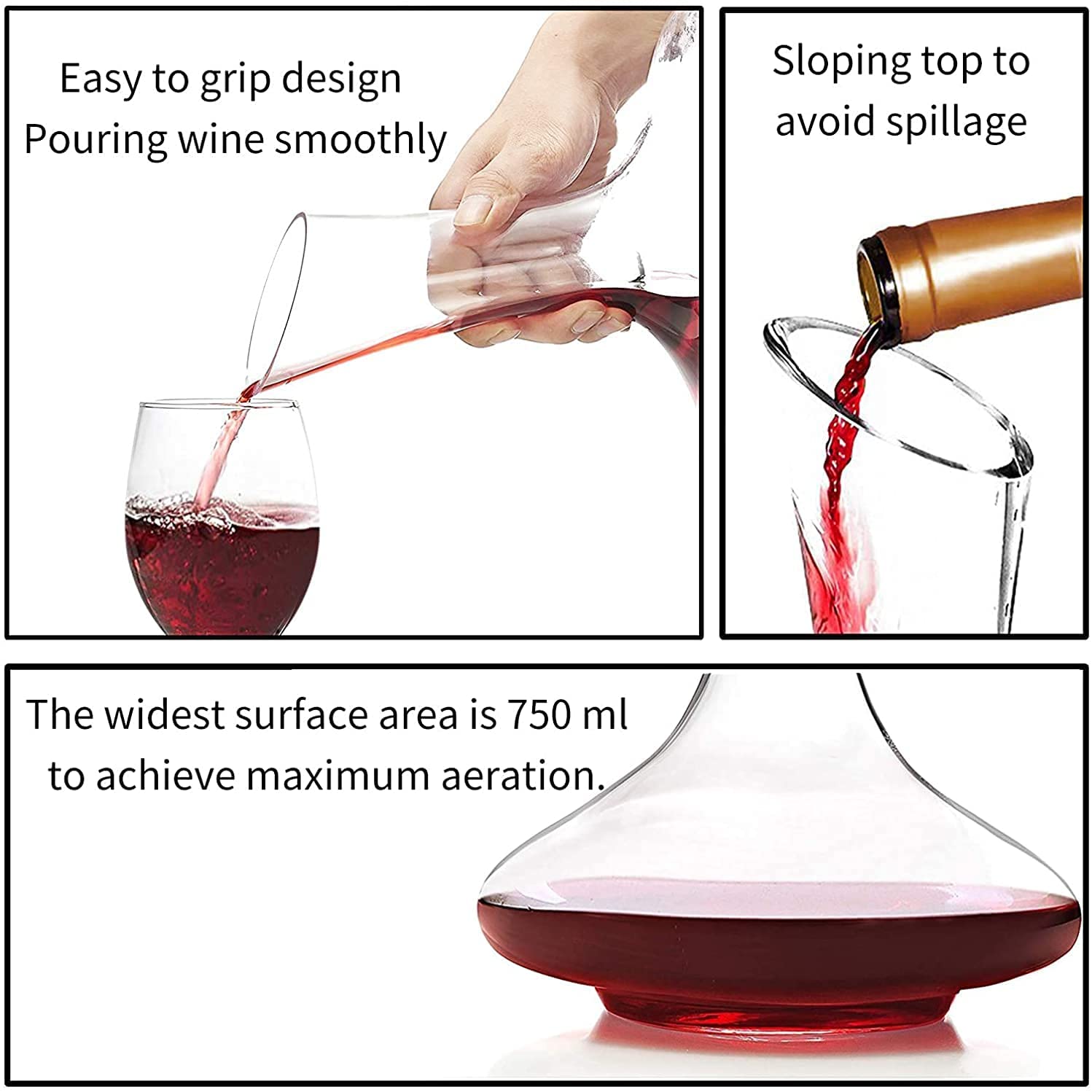 Easy to grip design
Pouring wine smoothly

Sloping top to
avoid spillage

The widest surface area is 750 ml
to achieve maximum aeration.