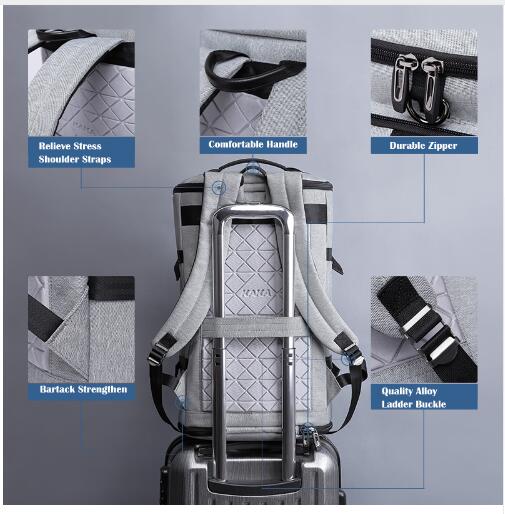 Relieve Stress Shoulder Straps

Comfortable Handle

Durable Zipper

KAKA

Bartack Strengthen

Quality Alloy Ladder Buckle