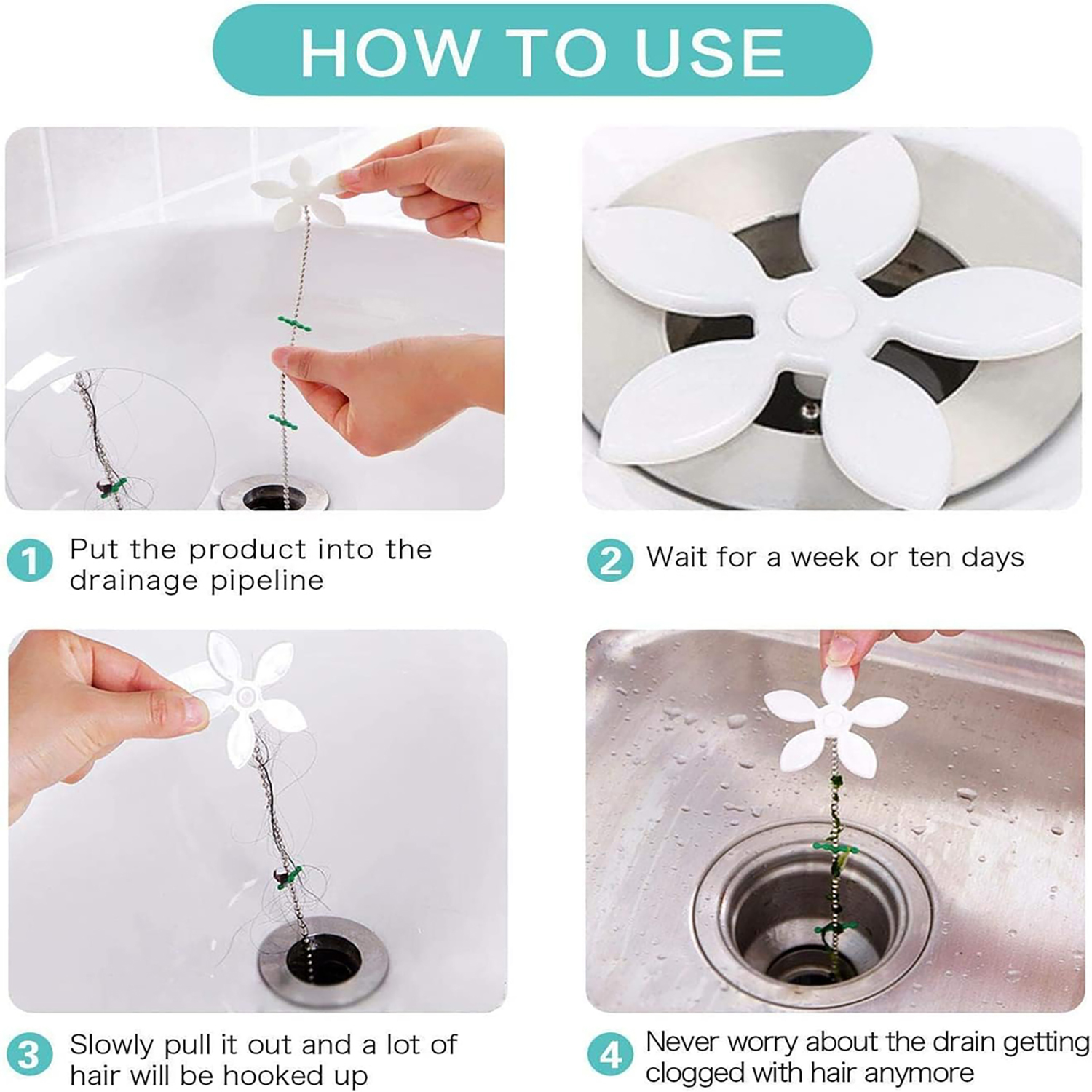 HOW TO USE

1 Put the product into the drainage pipeline

2 Wait for a week or ten days

3 Slowly pull it out and a lot of hair will be hooked up

4 Never worry about the drain getting clogged with hair anymore