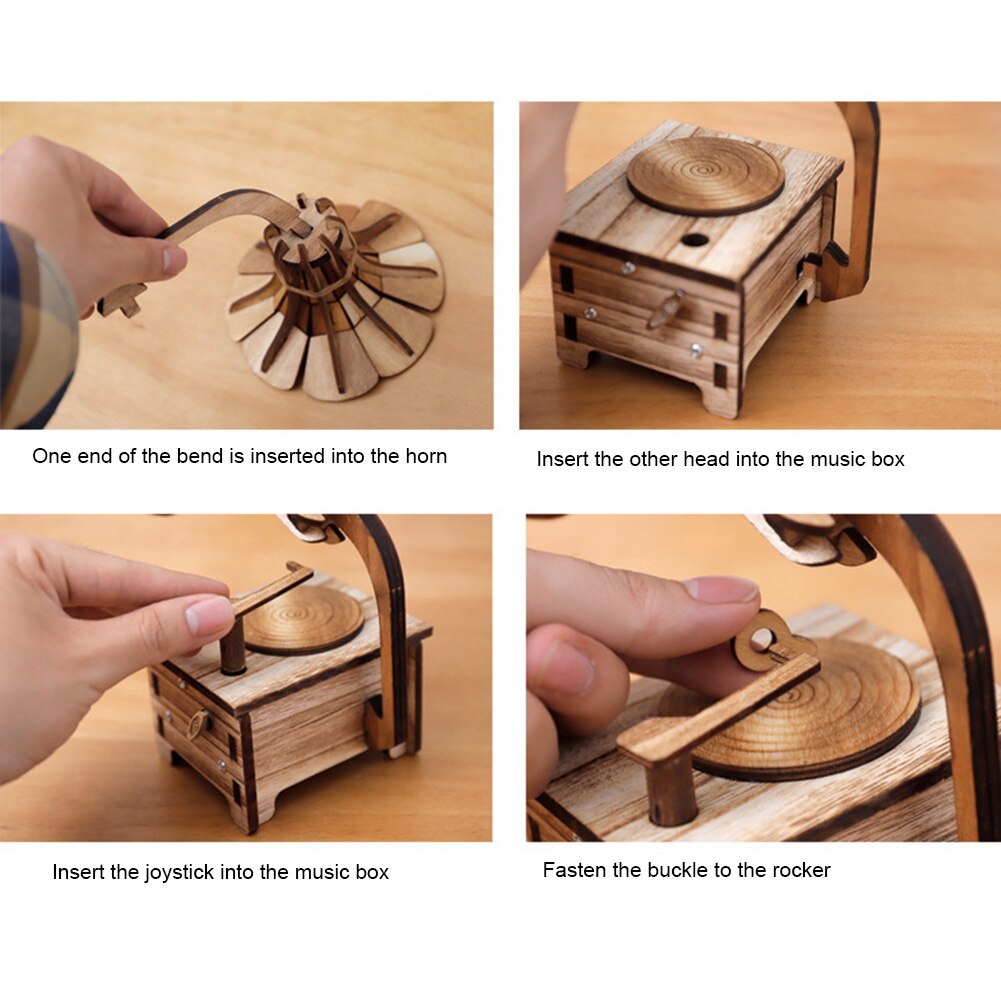 One end of the bend is inserted into the horn

Insert the other head into the music box

Insert the joystick into the music box

Fasten the buckle to the rocker