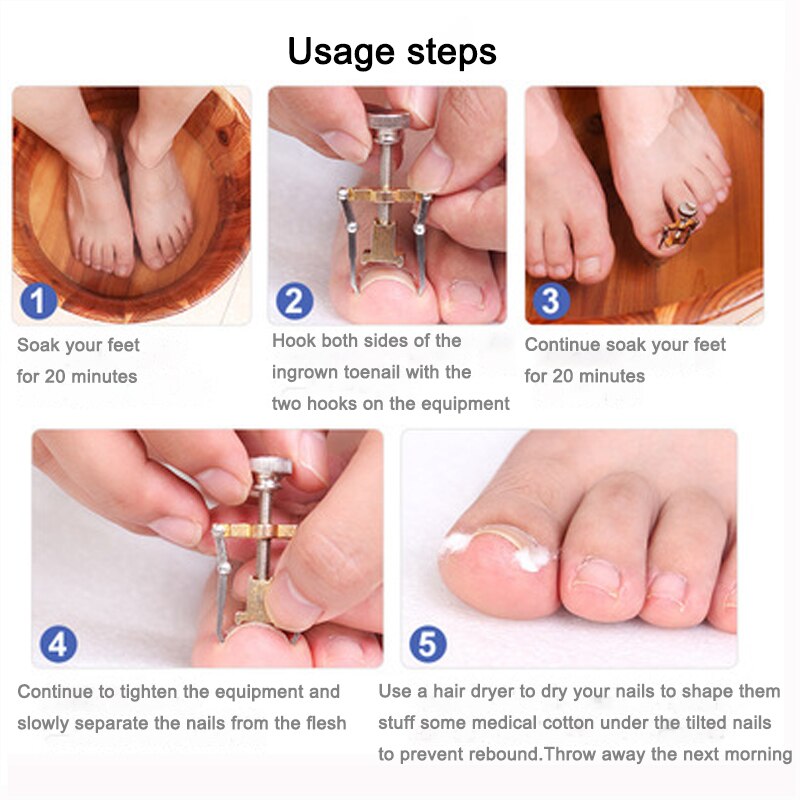 Usage steps

1

Soak your feet for 20 minutes

2

Hook both sides of the ingrown toenail with the two hooks on the equipment

3

Continue soak your feet for 20 minutes

4

Continue to tighten the equipment and slowly separate the nails from the flesh

5

Use a hair dryer to dry your nails to shape them stuff some medical cotton under the tilted nails to prevent rebound.Throw away the next morning