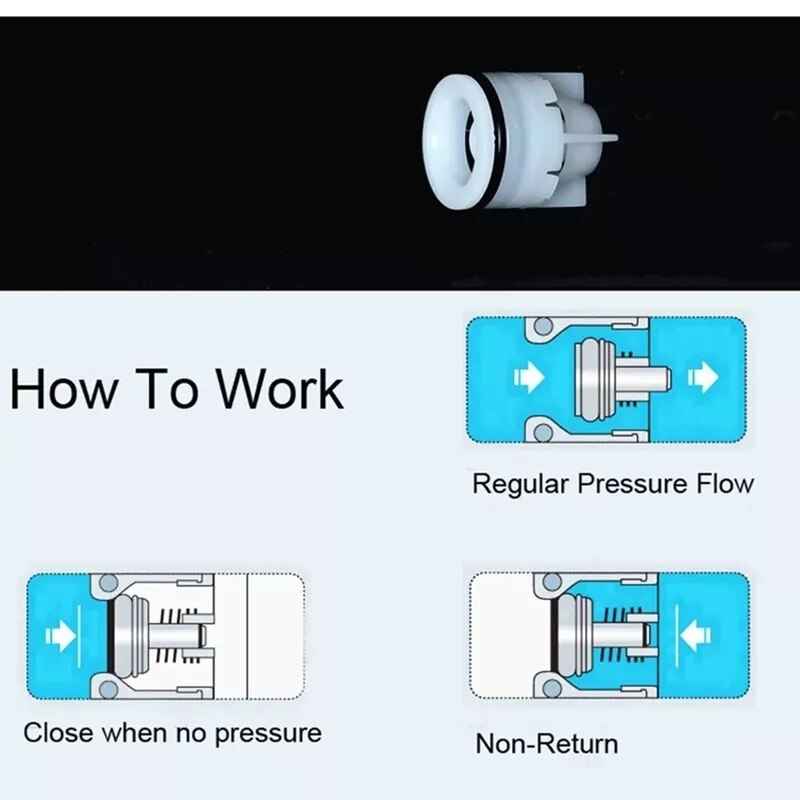 How To Work

Regular Pressure Flow

Close when no pressure

Non-Return