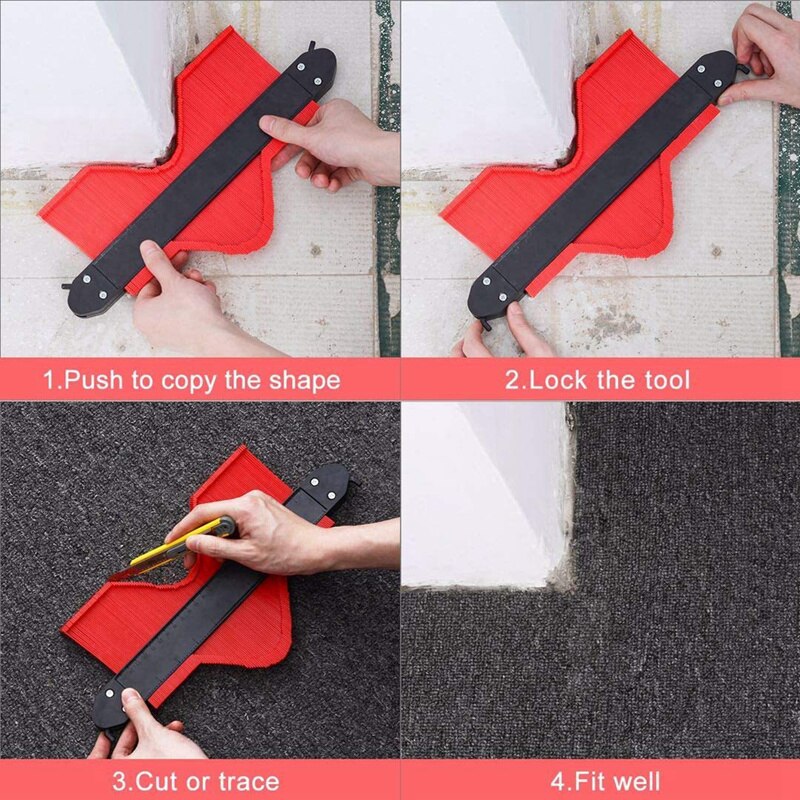 1.Push to copy the shape

2.Lock the tool

3.Cut or trace

4.Fit well