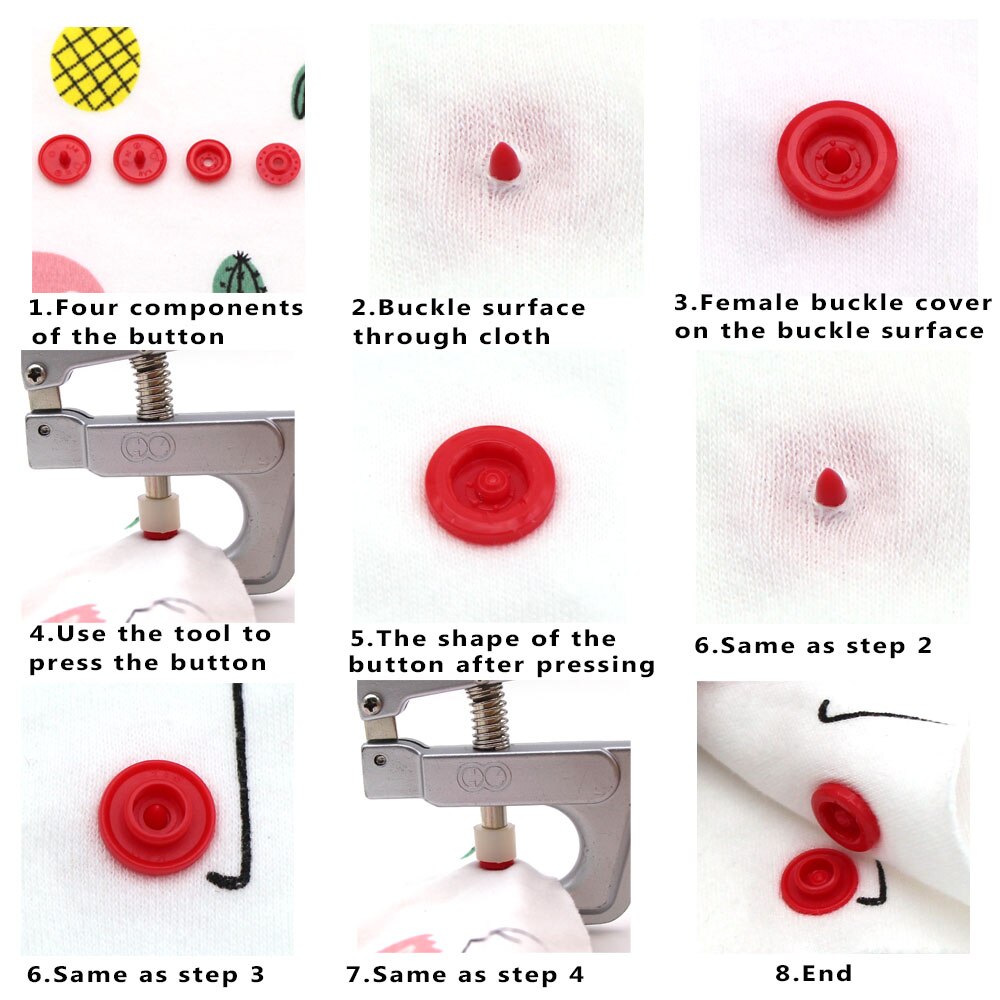 1.Four components of the button

2.Buckle surface through cloth

3.Female buckle cover on the buckle surface

4.Use the tool to press the button

5.The shape of the button after pressing

6.Same as step 2

6.Same as step 3

7.Same as step 4

8.End