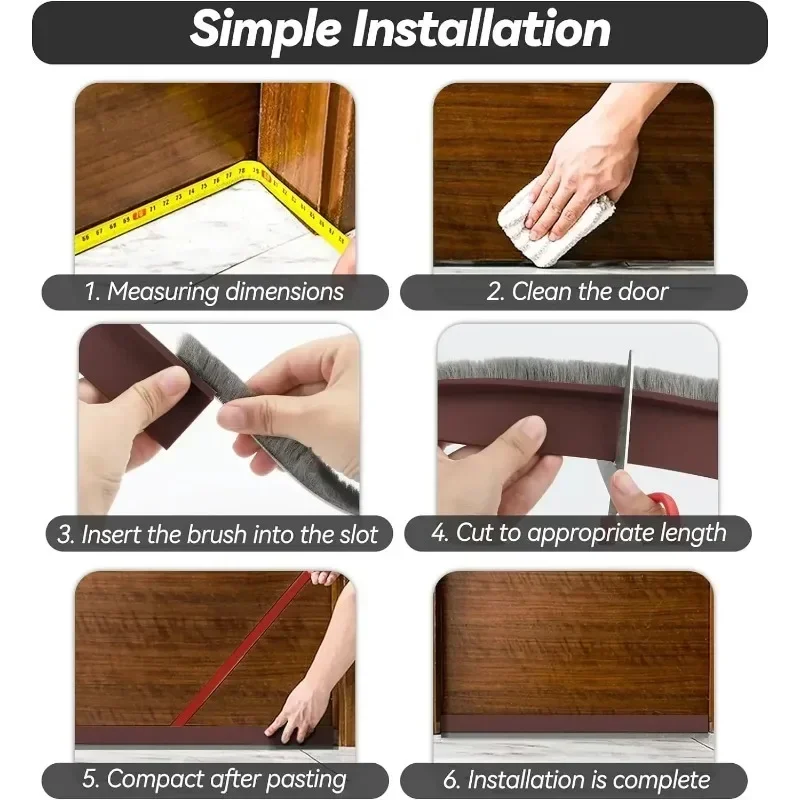 Simple Installation

1. Measuring dimensions

2. Clean the door

3. Insert the brush into the slot

4. Cut to appropriate length

5. Compact after pasting

6. Installation is complete