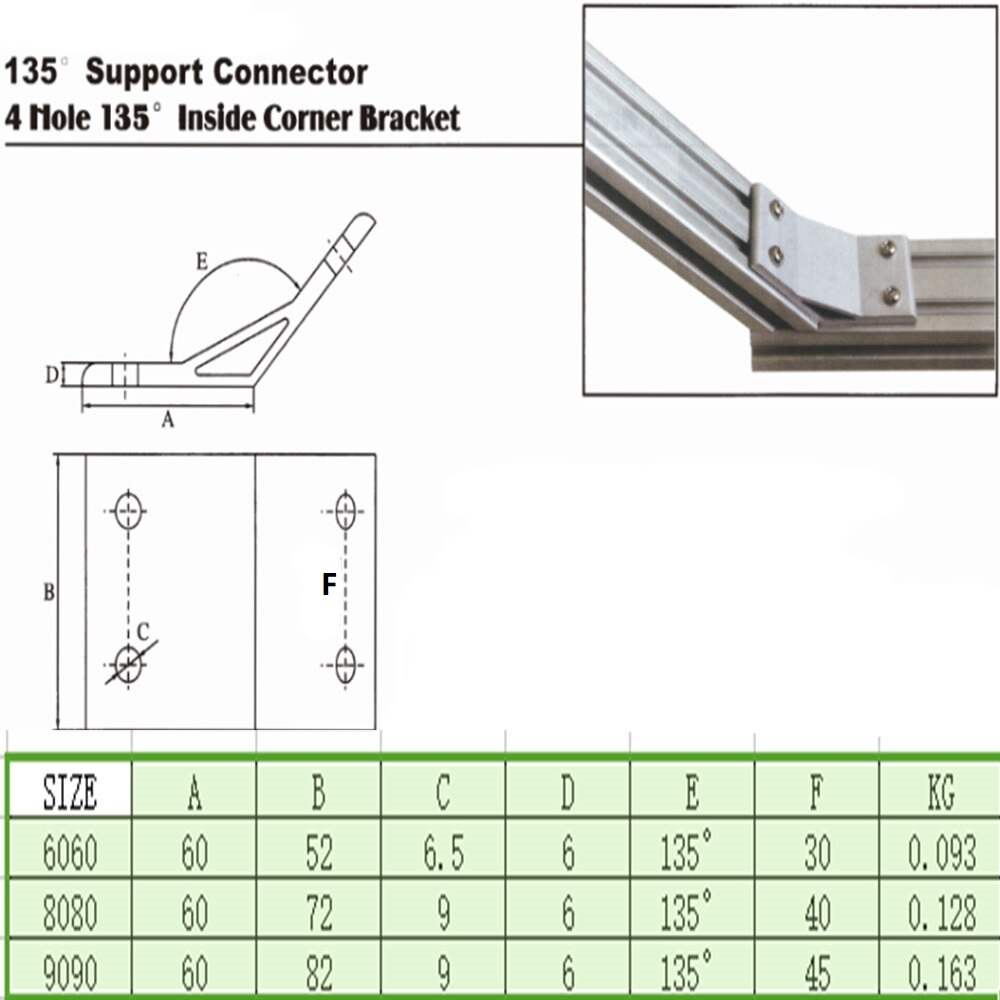 135° Support Connector
4 Hole 135° Inside Corner Bracket

E
D
A
B
C
F

| SIZE | A | B | C | D | E | F | KG |
|---|---|---|---|---|---|---|---|
| 6060 | 60 | 52 | 6.5 | 6 | 135° | 30 | 0.093 |
| 8080 | 60 | 72 | 9 | 6 | 135° | 40 | 0.128 |
| 9090 | 60 | 82 | 9 | 6 | 135° | 45 | 0.163 |