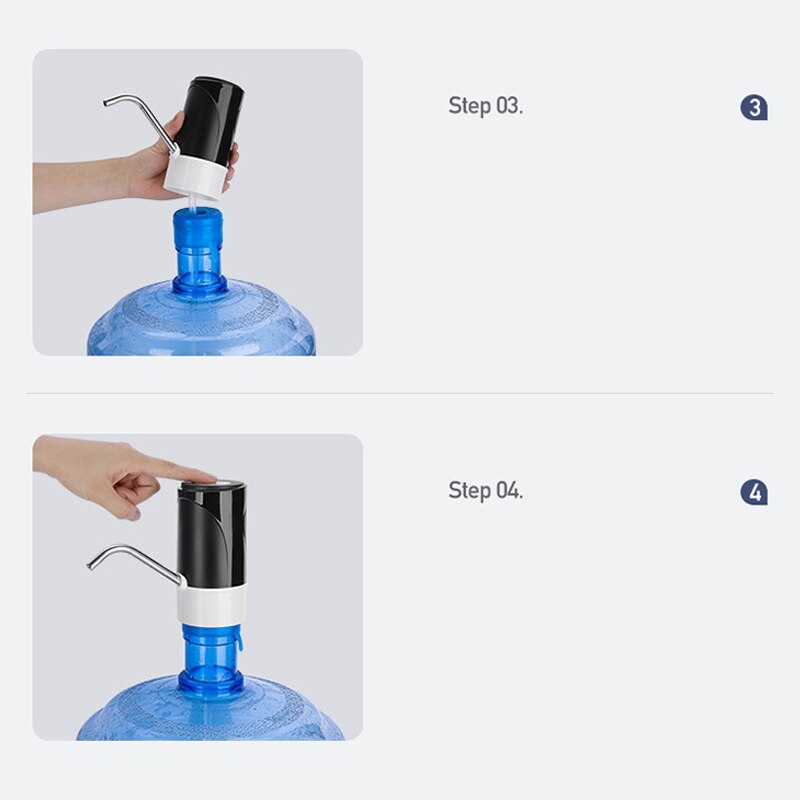 Step 03.

3

Step 04.

4