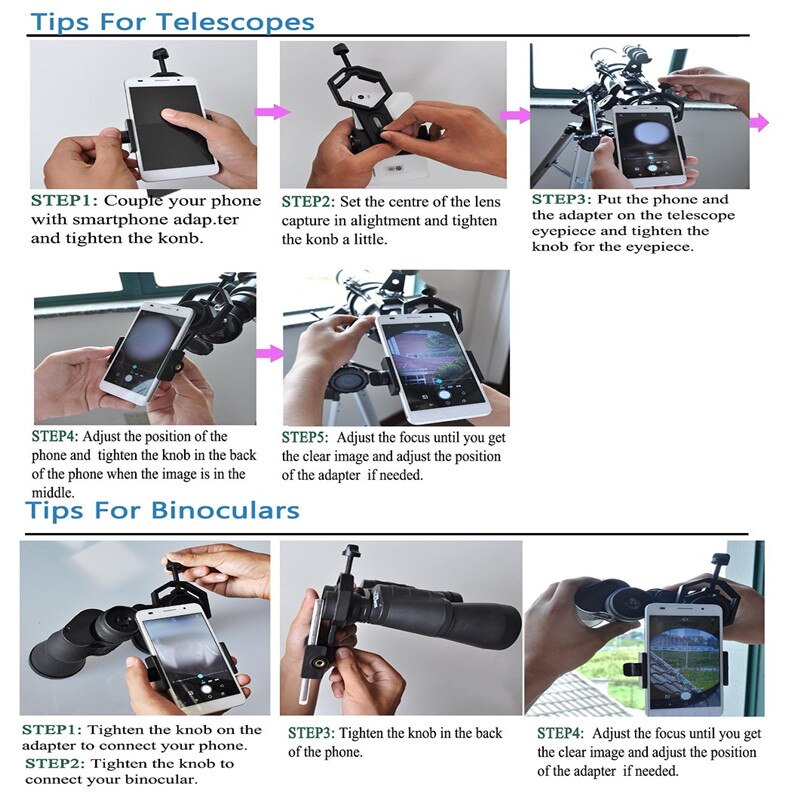 Tips For Telescopes

STEP1: Couple your phone with smartphone adap.ter and tighten the konb.

STEP2: Set the centre of the lens capture in alightment and tighten the konb a little.

STEP3: Put the phone and the adapter on the telescope eyepiece and tighten the knob for the eyepiece.

STEP4: Adjust the position of the phone and tighten the knob in the back of the phone when the image is in the middle.

STEP5: Adjust the focus until you get the clear image and adjust the position of the adapter if needed.

Tips For Binoculars

STEP1: Tighten the knob on the adapter to connect your phone.
STEP2: Tighten the knob to connect your binocular.

STEP3: Tighten the knob in the back of the phone.

STEP4: Adjust the focus until you get the clear image and adjust the position of the adapter if needed.