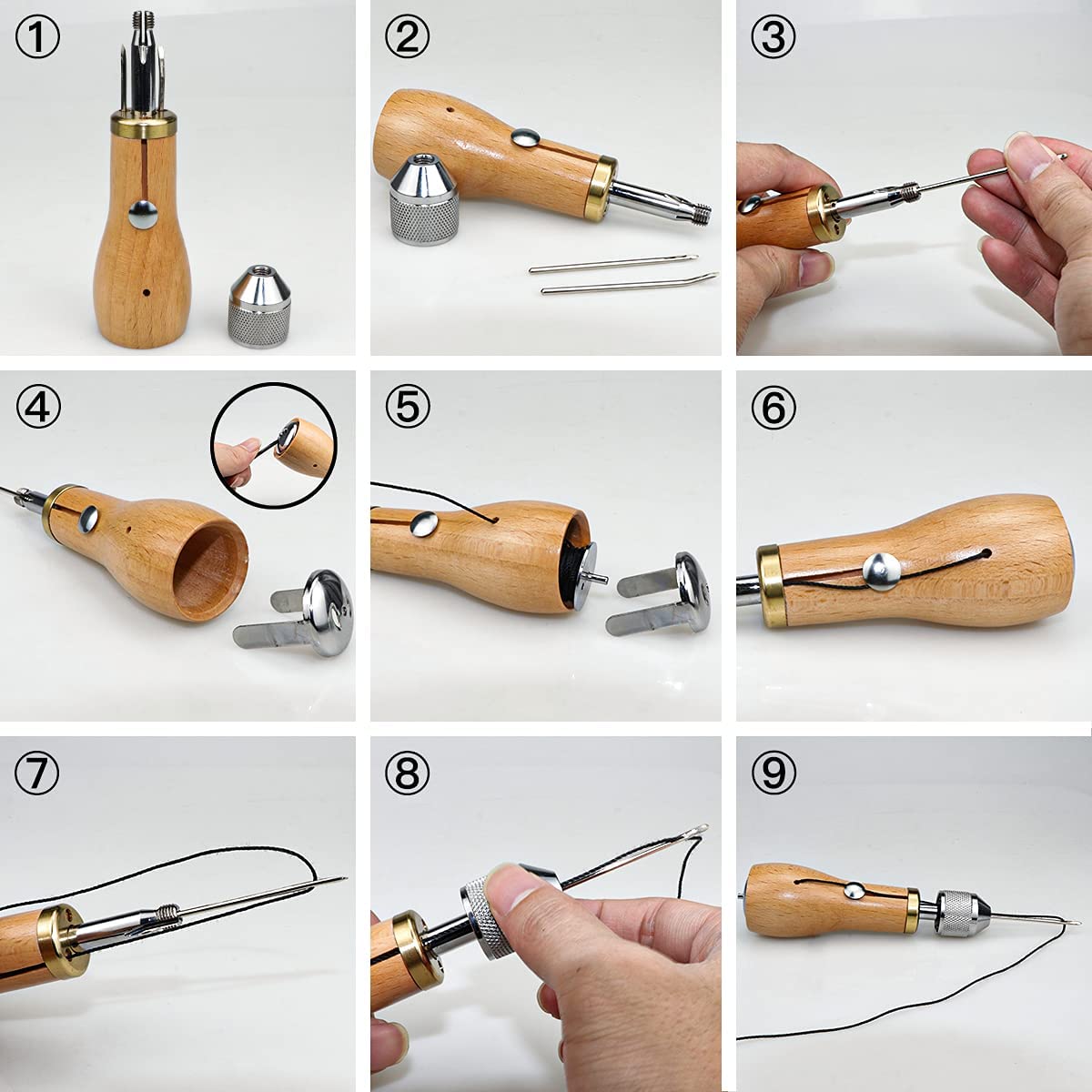 ①

②

③

④

⑤

⑥

⑦

⑧

⑨