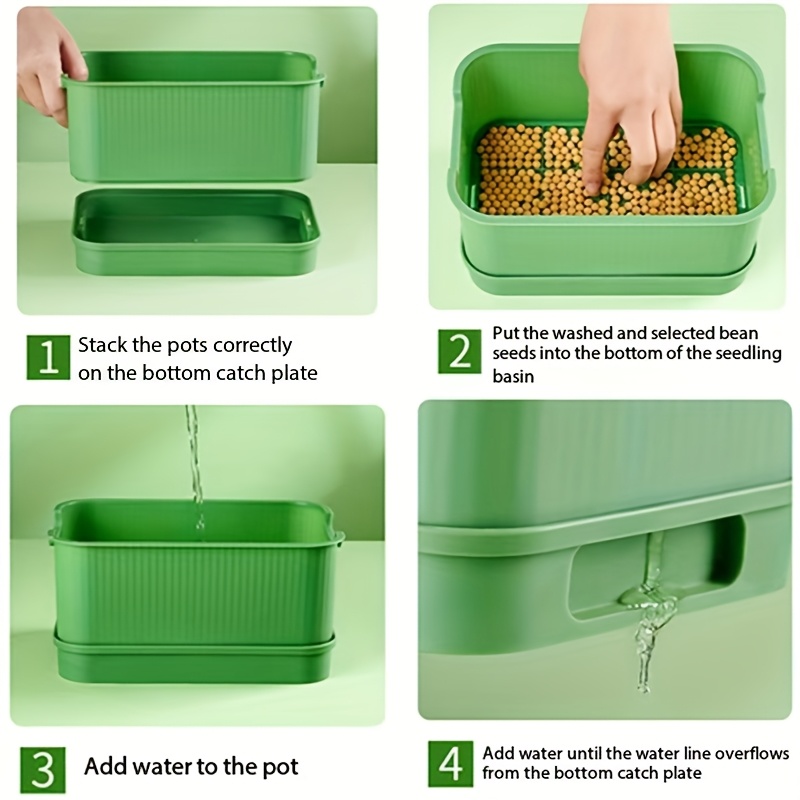 1 Stack the pots correctly on the bottom catch plate

2 Put the washed and selected bean seeds into the bottom of the seedling basin

3 Add water to the pot

4 Add water until the water line overflows from the bottom catch plate