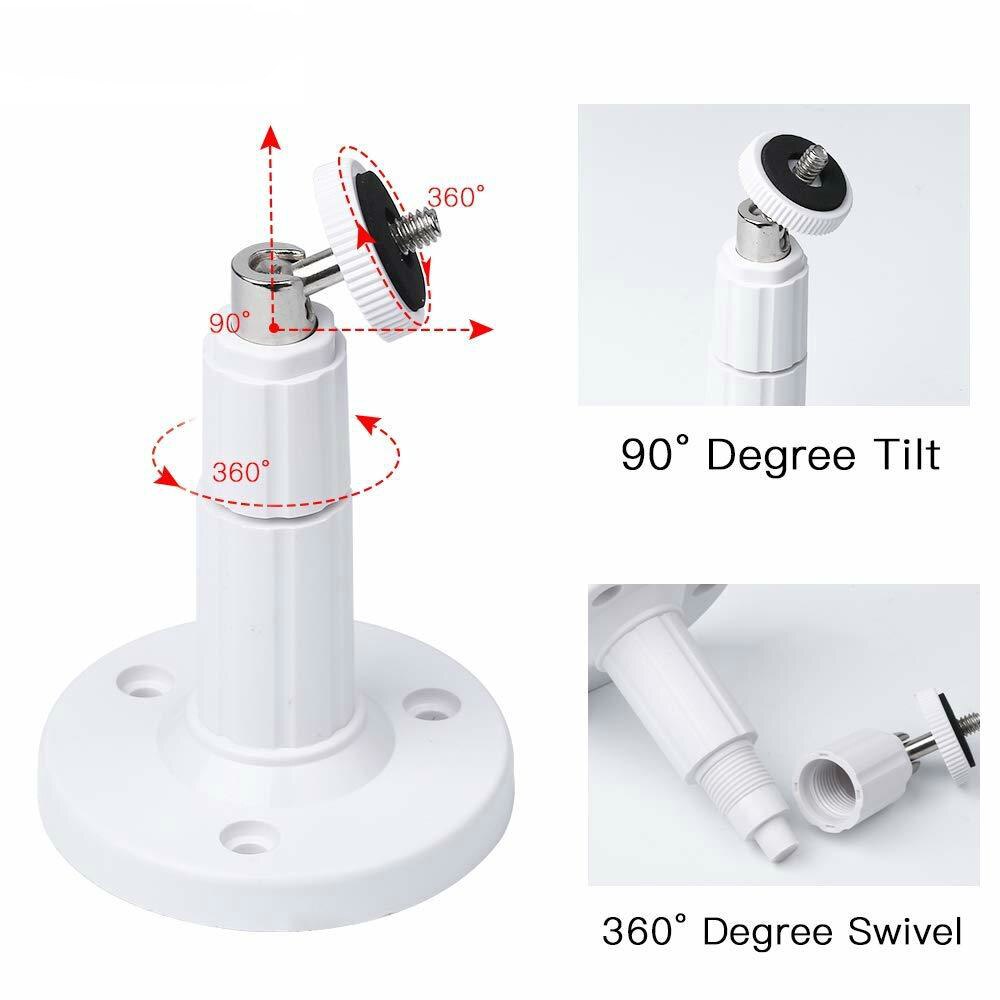 360°
90°
360°

90° Degree Tilt

360° Degree Swivel