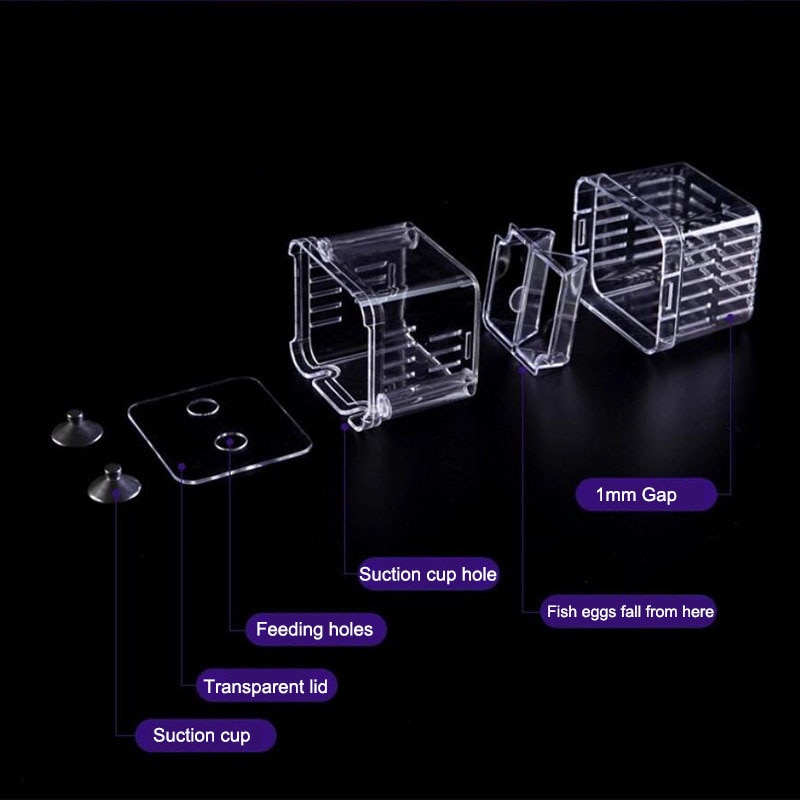 1mm Gap

Suction cup hole

Fish eggs fall from here

Feeding holes

Transparent lid

Suction cup