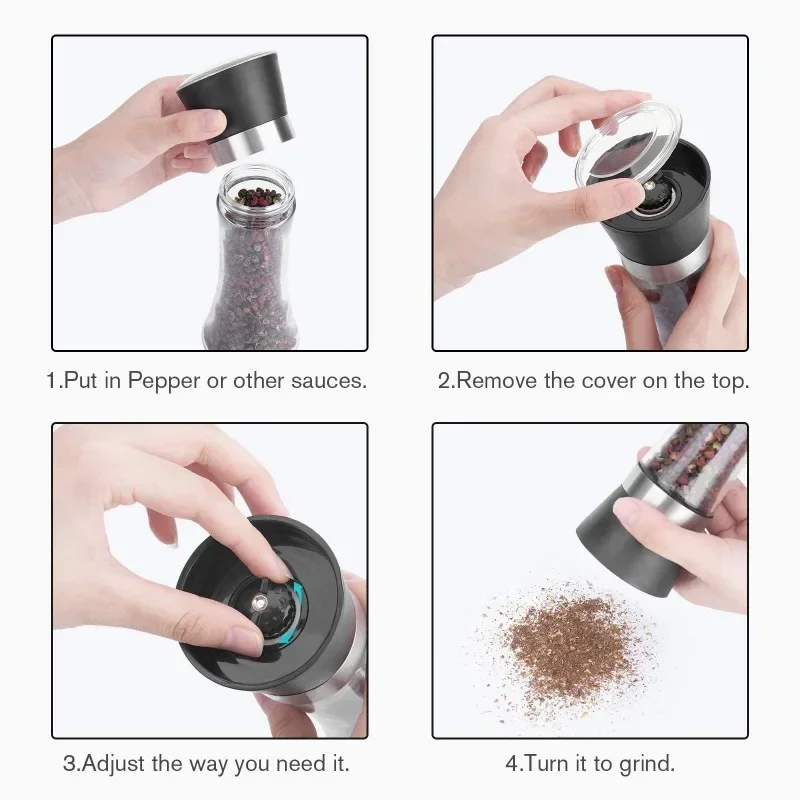 1.Put in Pepper or other sauces.

2.Remove the cover on the top.

3.Adjust the way you need it.

4.Turn it to grind.