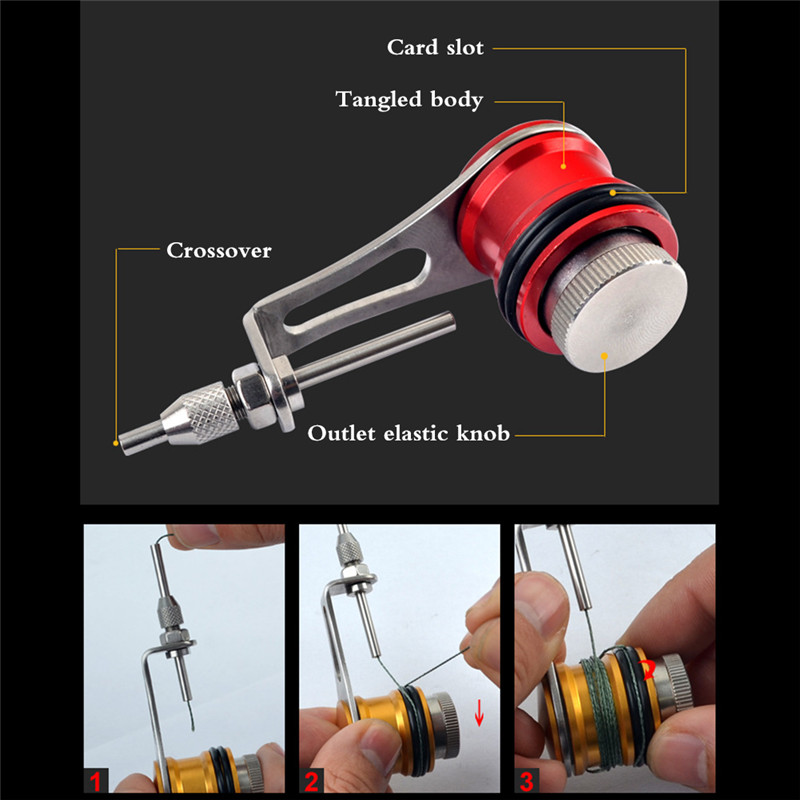 Card slot

Tangled body

Crossover

Outlet elastic knob

1

2

3