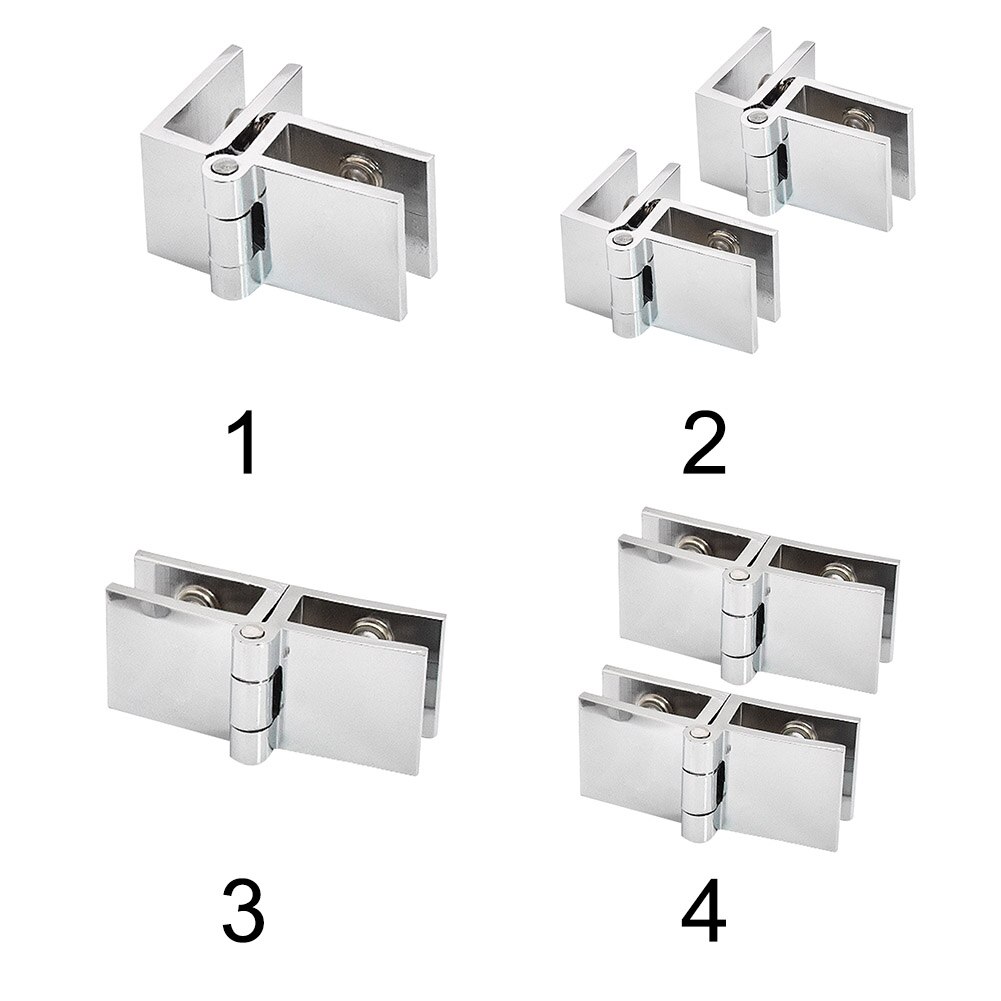 1

2

3

4