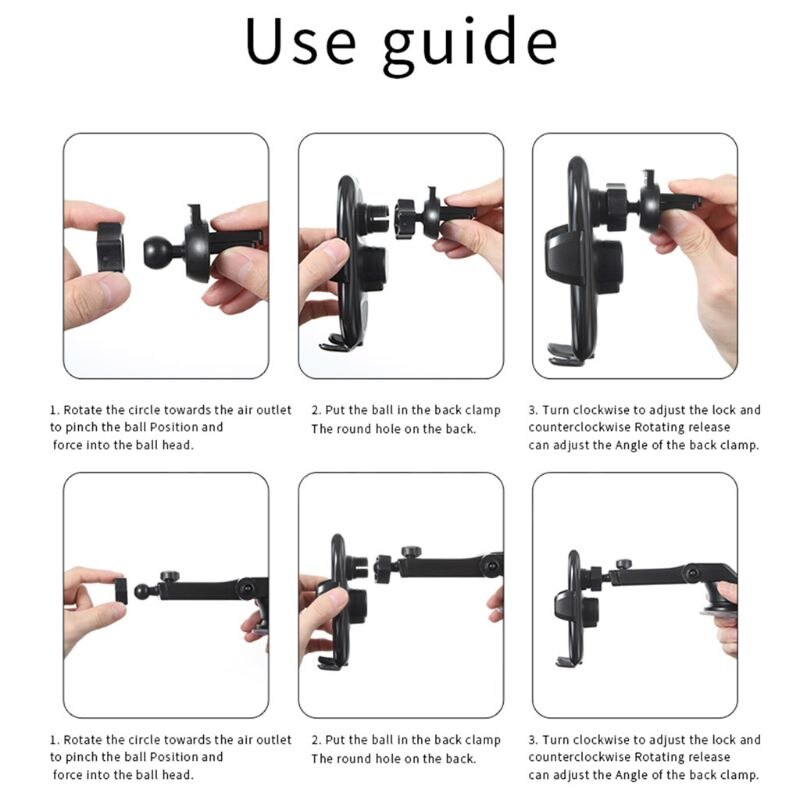 Use guide

1. Rotate the circle towards the air outlet to pinch the ball Position and force into the ball head.

2. Put the ball in the back clamp The round hole on the back.

3. Turn clockwise to adjust the lock and counterclockwise Rotating release can adjust the Angle of the back clamp.

1. Rotate the circle towards the air outlet to pinch the ball Position and force into the ball head.

2. Put the ball in the back clamp The round hole on the back.

3. Turn clockwise to adjust the lock and counterclockwise Rotating release can adjust the Angle of the back clamp.