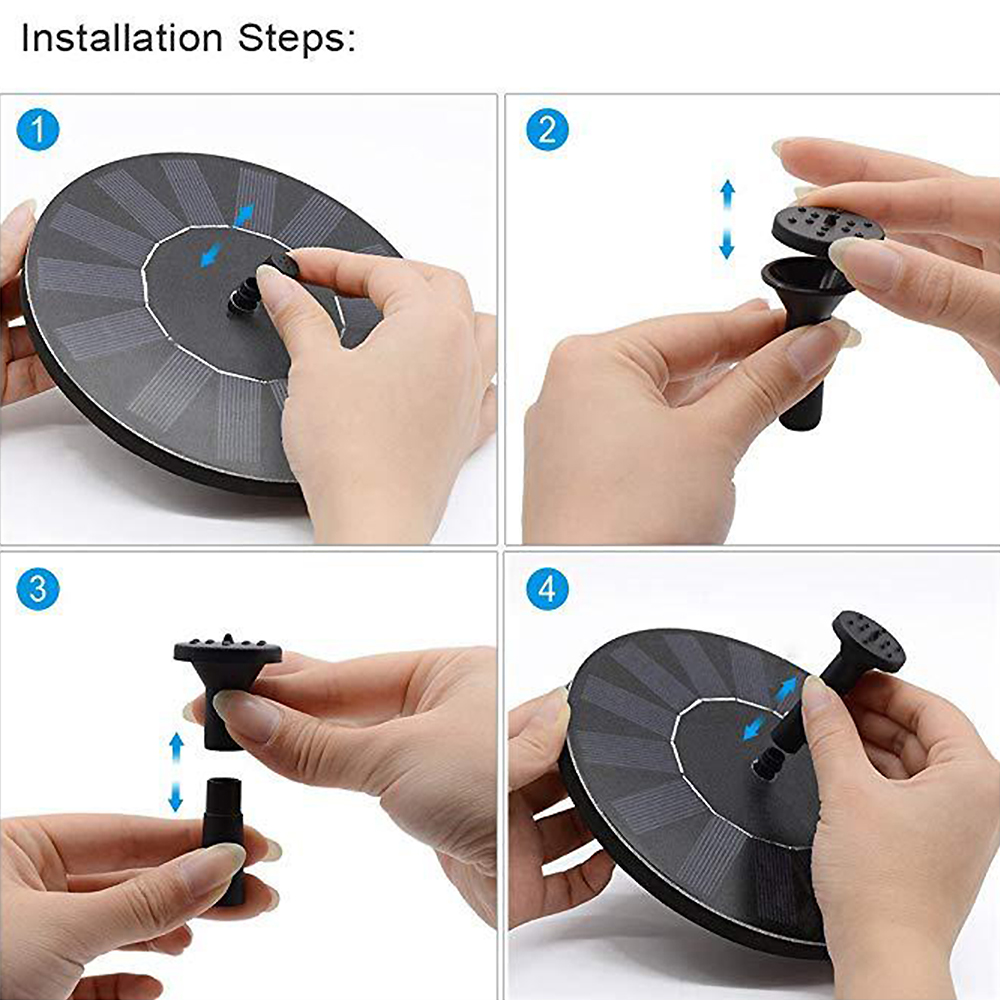 Installation Steps:

1

2

3

4