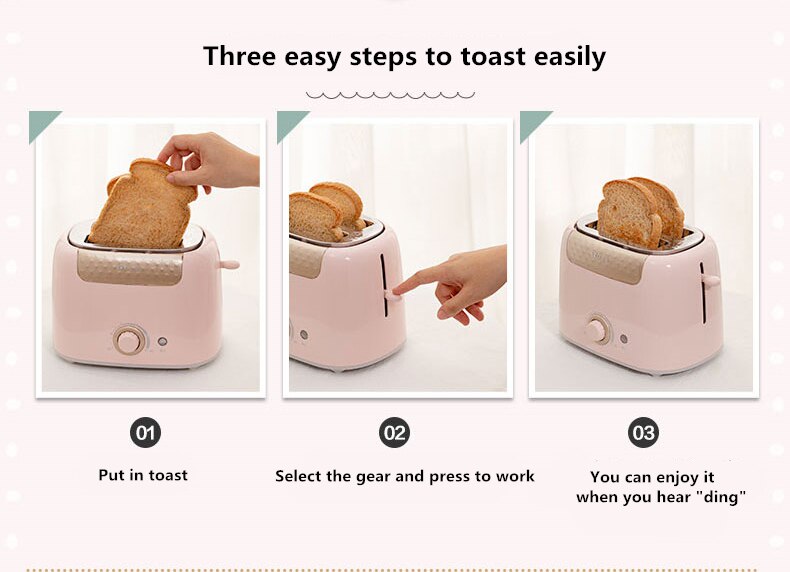 Three easy steps to toast easily

01

Put in toast

02

Select the gear and press to work

03

You can enjoy it when you hear "ding"