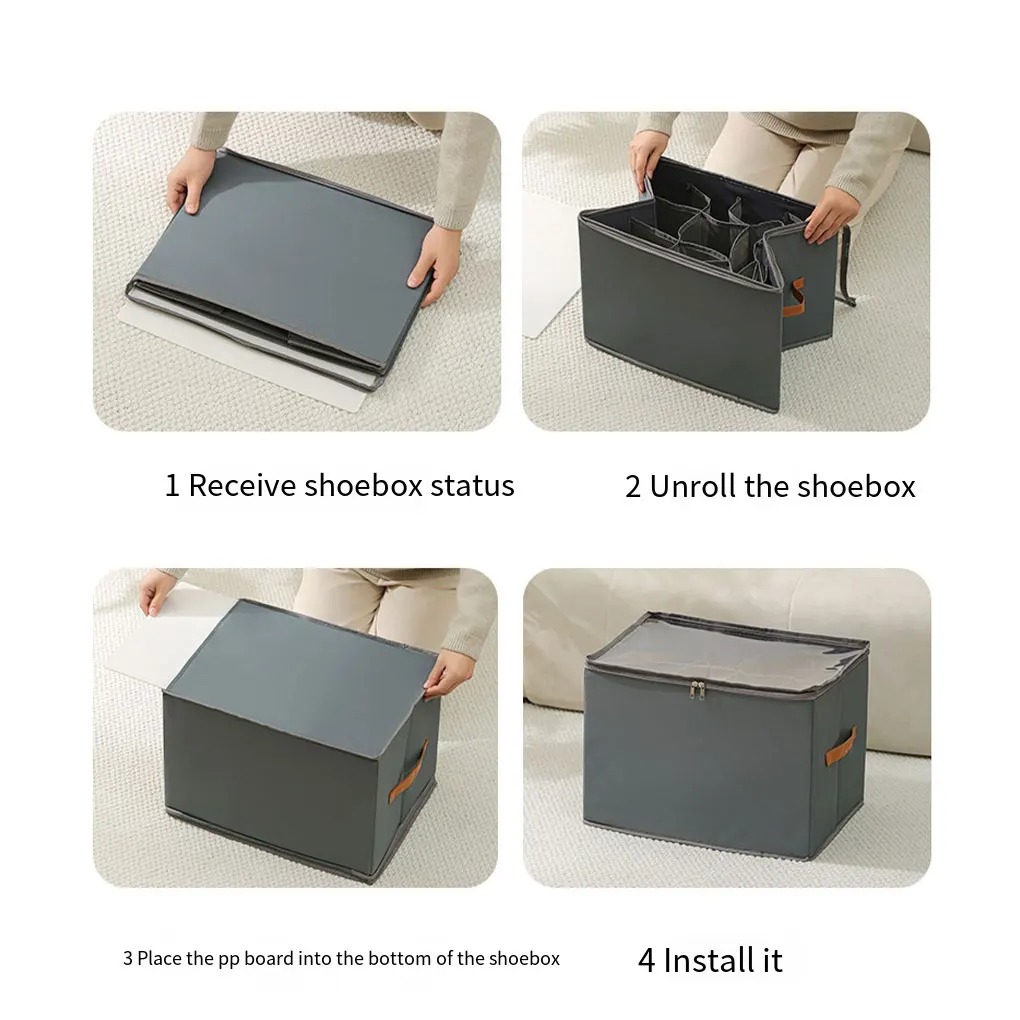 1 Receive shoebox status

2 Unroll the shoebox

3 Place the pp board into the bottom of the shoebox

4 Install it