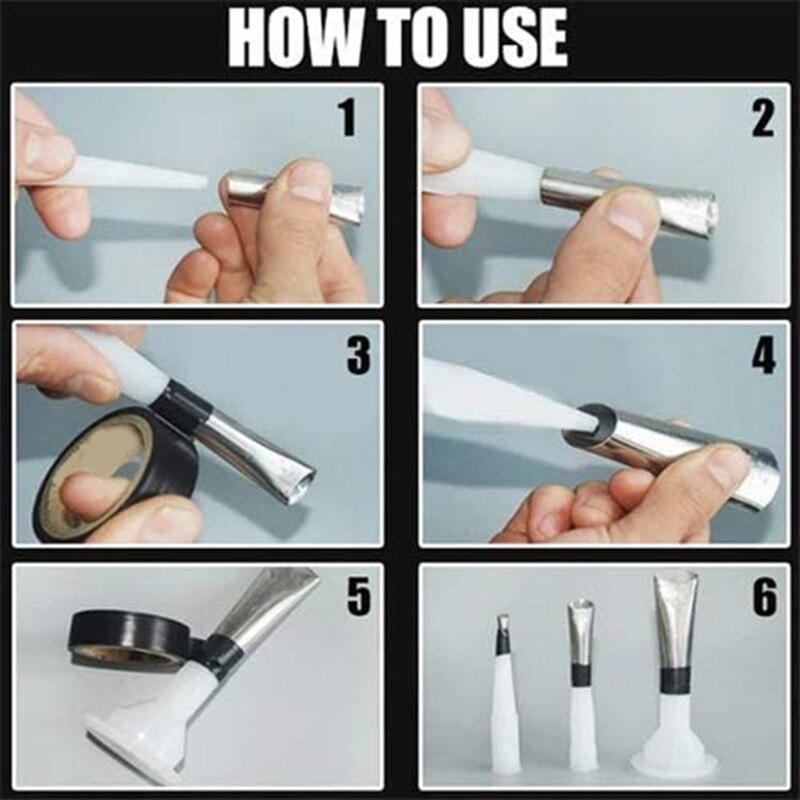 HOW TO USE

1

2

3

4

5

6