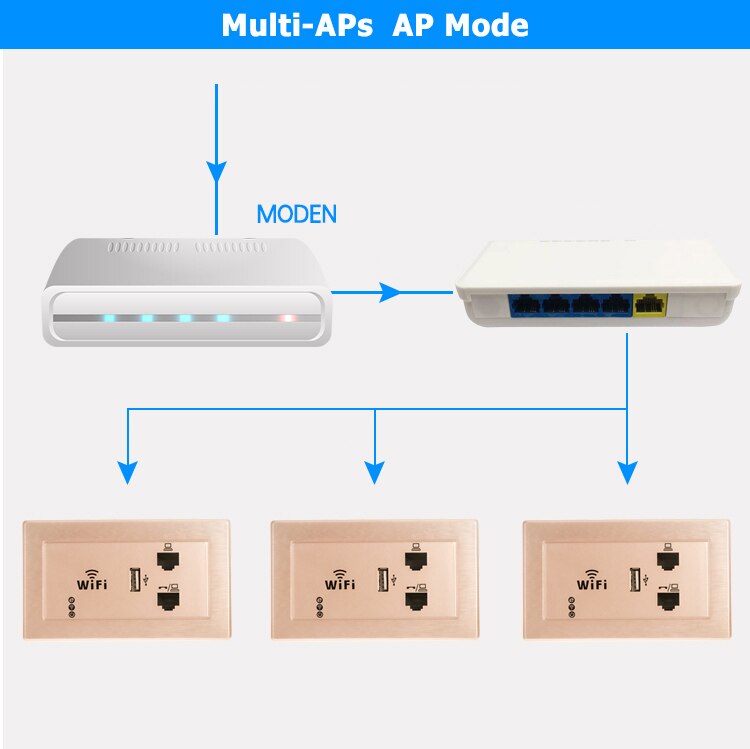 Multi-APs AP Mode

MODEN

WiFi

WiFi

WiFi