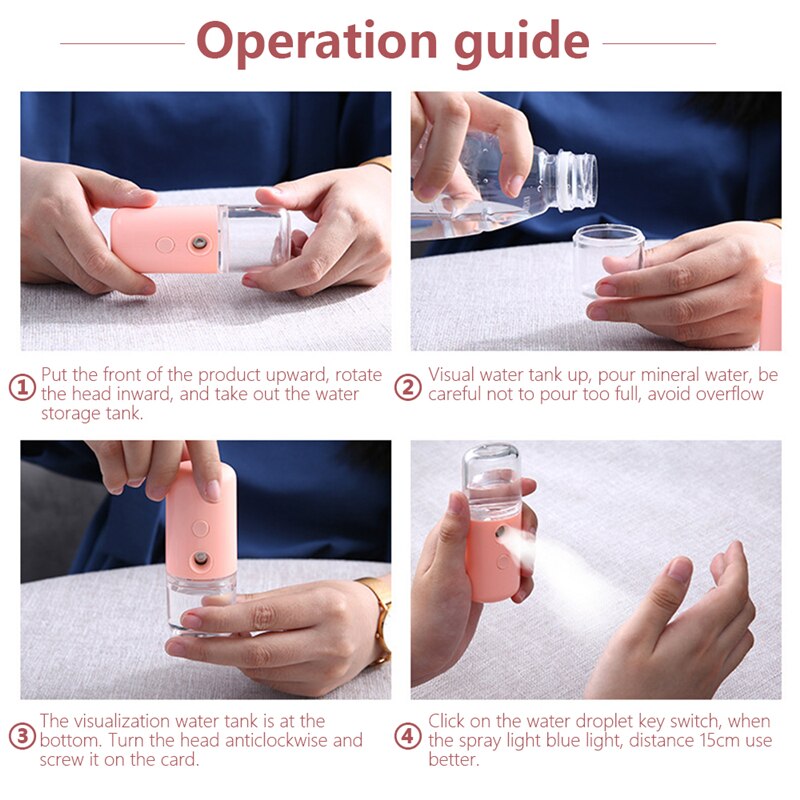 Operation guide

① Put the front of the product upward, rotate the head inward, and take out the water storage tank.

② Visual water tank up, pour mineral water, be careful not to pour too full, avoid overflow

③ The visualization water tank is at the bottom. Turn the head anticlockwise and screw it on the card.

④ Click on the water droplet key switch, when the spray light blue light, distance 15cm use better.