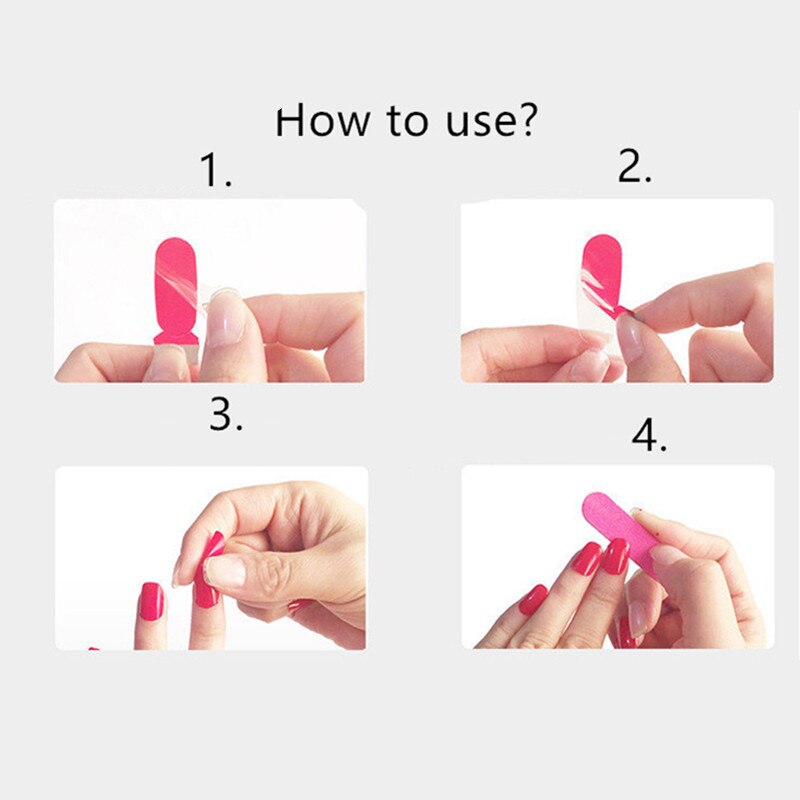 How to use?

1.

2.

3.

4.