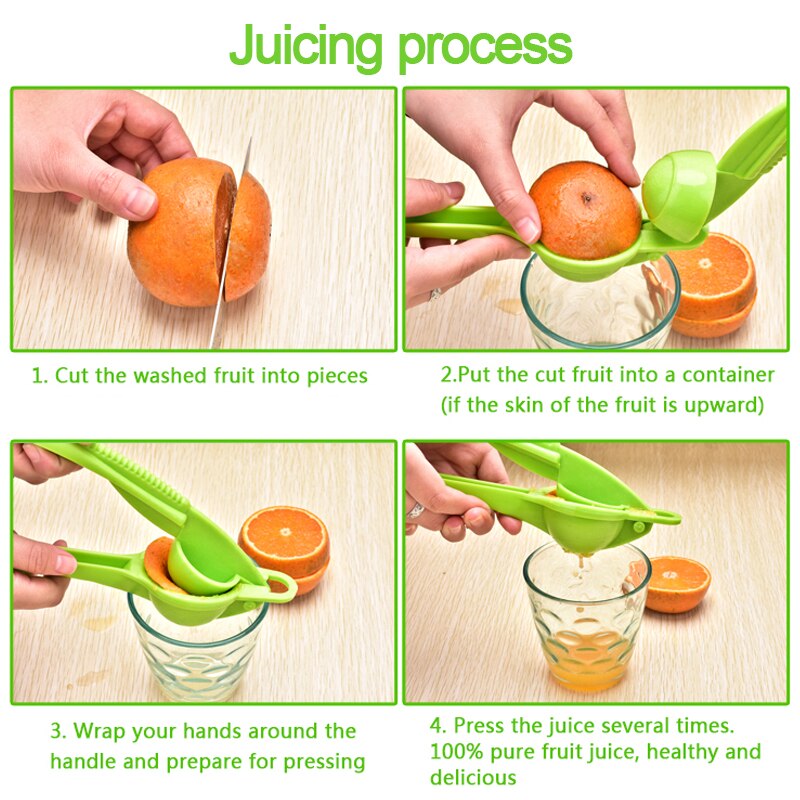 Juicing process

1. Cut the washed fruit into pieces

2.Put the cut fruit into a container (if the skin of the fruit is upward)

3. Wrap your hands around the handle and prepare for pressing

4. Press the juice several times. 100% pure fruit juice, healthy and delicious