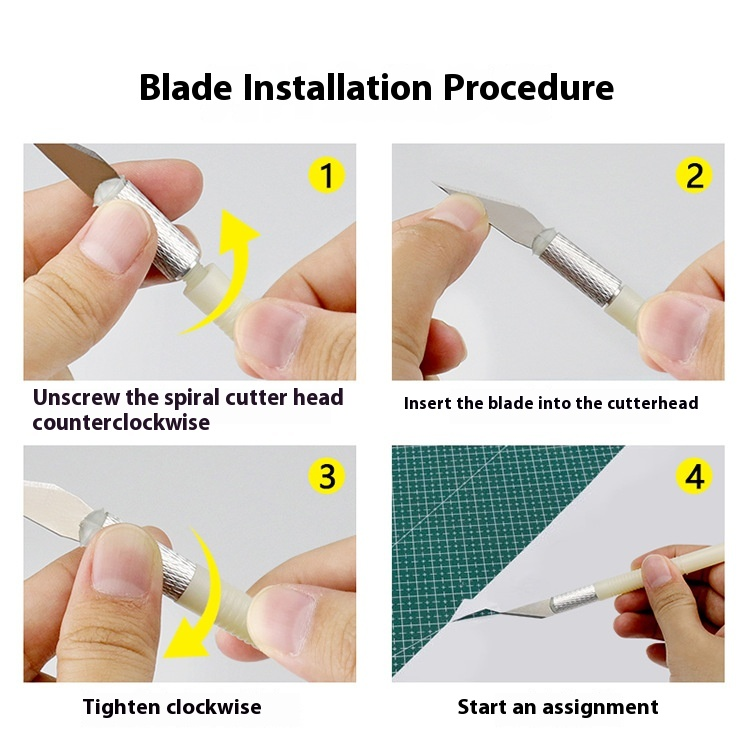 Blade Installation Procedure

1

Unscrew the spiral cutter head counterclockwise

2

Insert the blade into the cutterhead

3

Tighten clockwise

4

Start an assignment