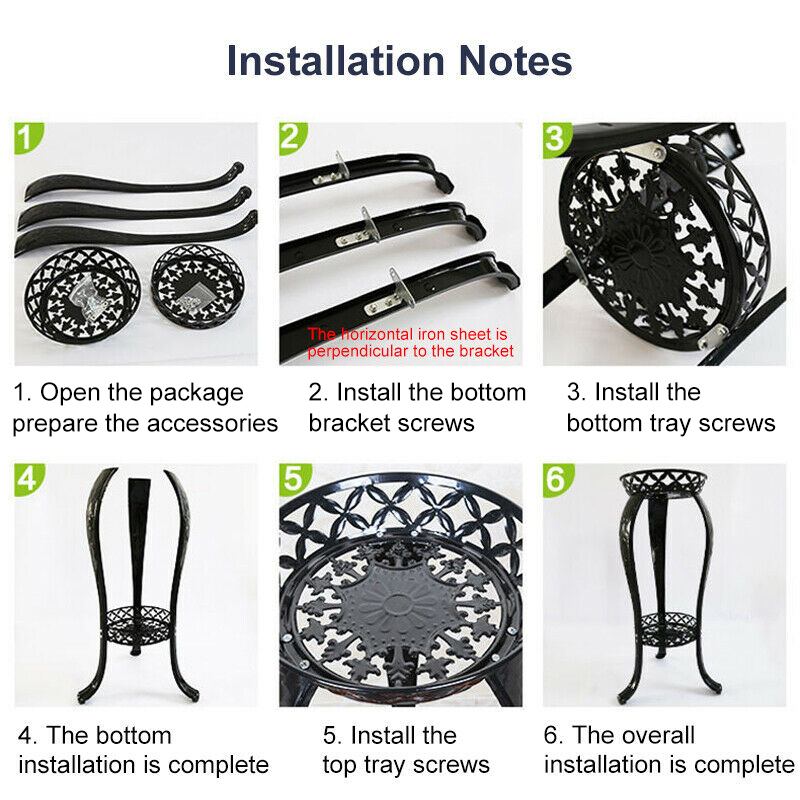 Installation Notes

1

1. Open the package prepare the accessories

2

The horizontal iron sheet is perpendicular to the bracket

2. Install the bottom bracket screws

3

3. Install the bottom tray screws

4

4. The bottom installation is complete

5

5. Install the top tray screws

6

6. The overall installation is complete