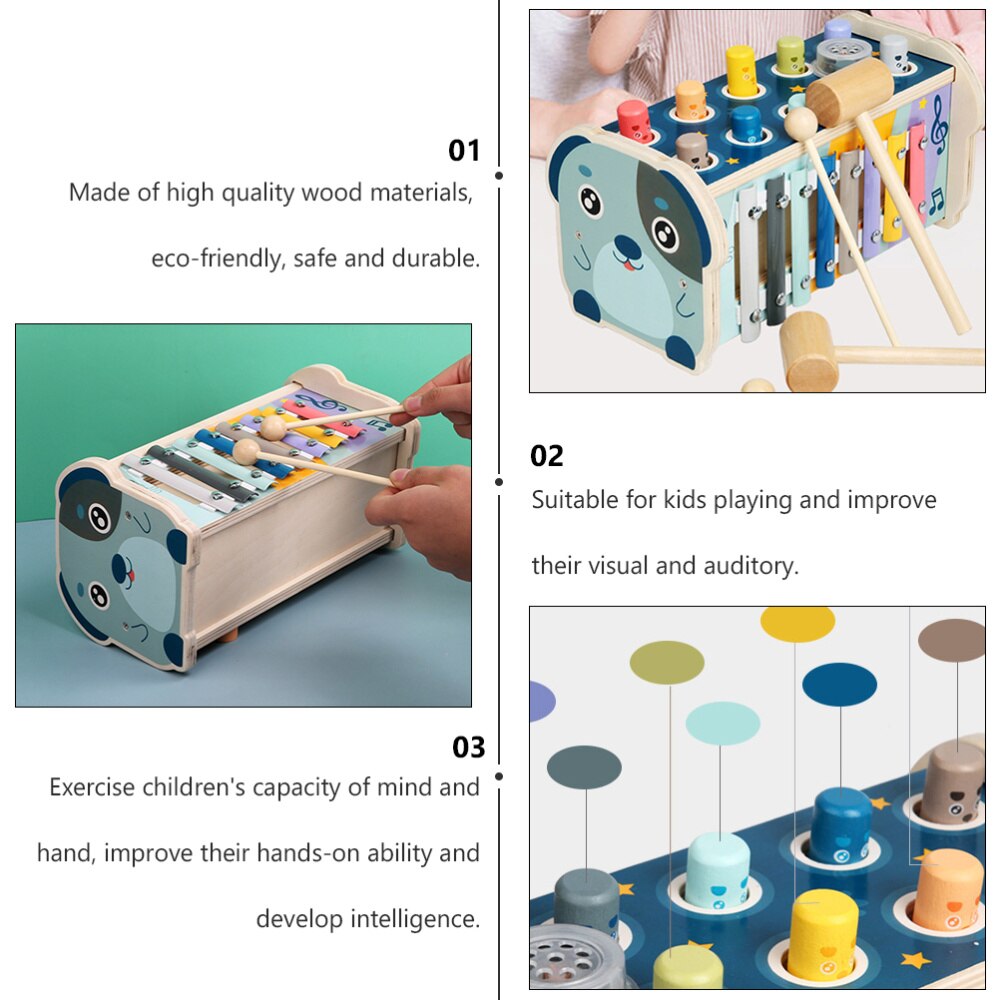 01
Made of high quality wood materials, eco-friendly, safe and durable.

02
Suitable for kids playing and improve their visual and auditory.

03
Exercise children's capacity of mind and hand, improve their hands-on ability and develop intelligence.