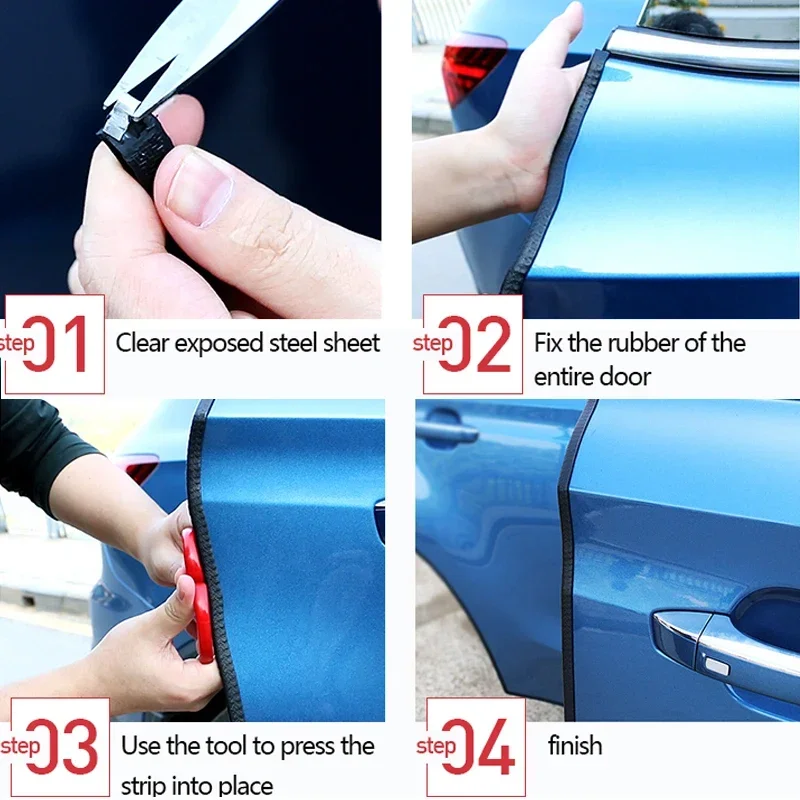 step 01 Clear exposed steel sheet

step 02 Fix the rubber of the entire door

step 03 Use the tool to press the strip into place

step 04 finish