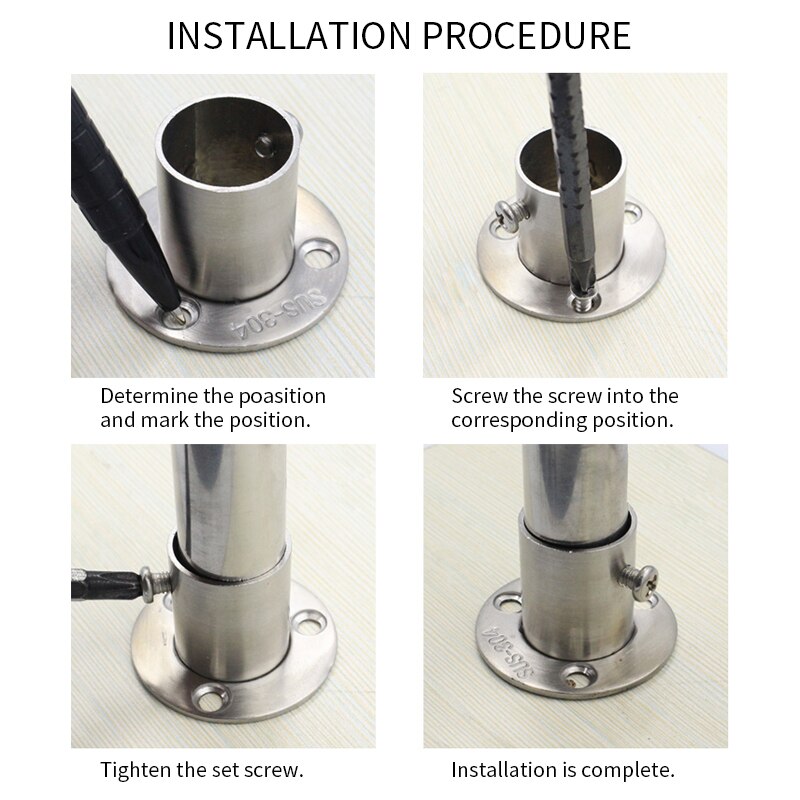 INSTALLATION PROCEDURE

SUS-304

Determine the poasition and mark the position.

Screw the screw into the corresponding position.

Tighten the set screw.

SUS-304

Installation is complete.