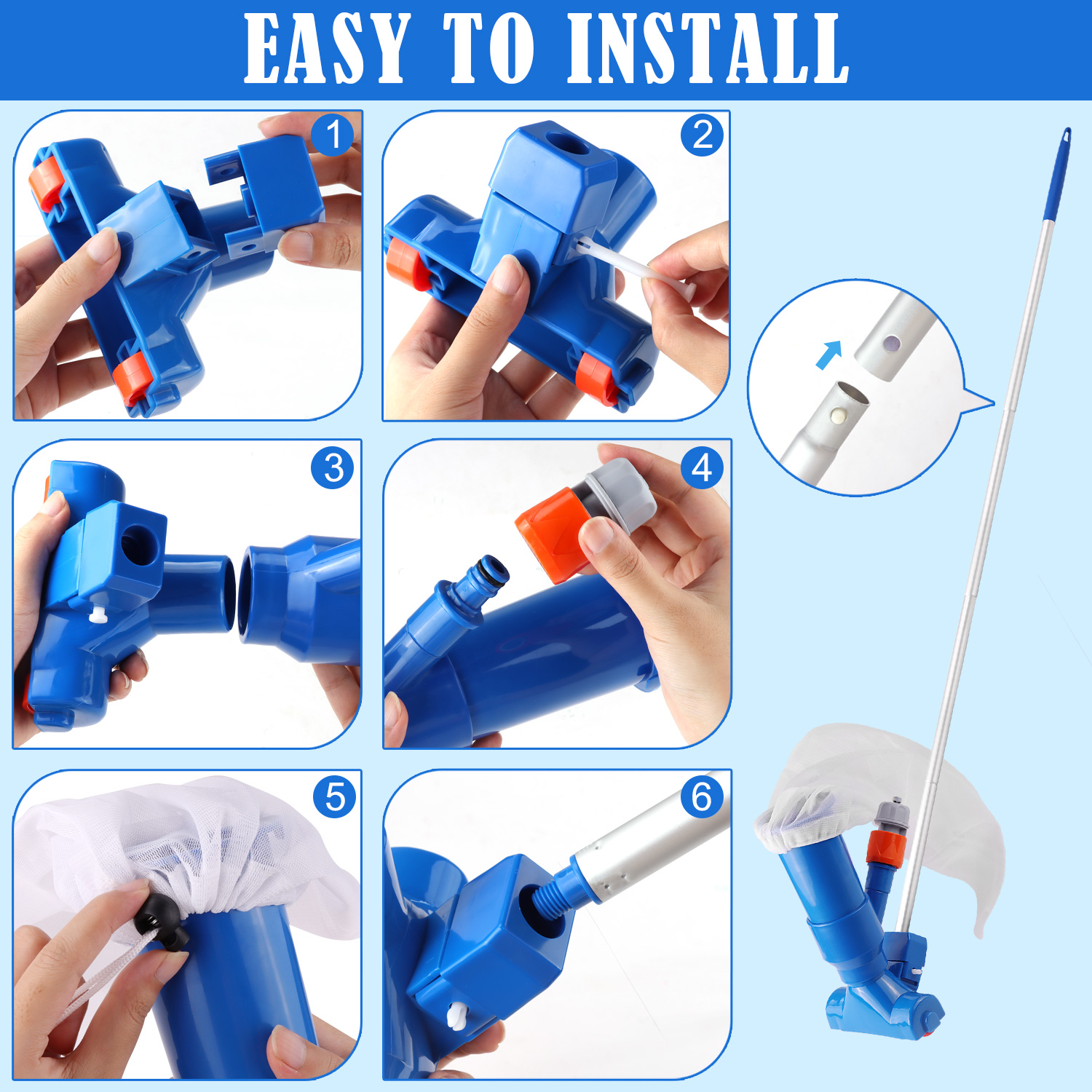 EASY TO INSTALL

1

2

3

4

5

6