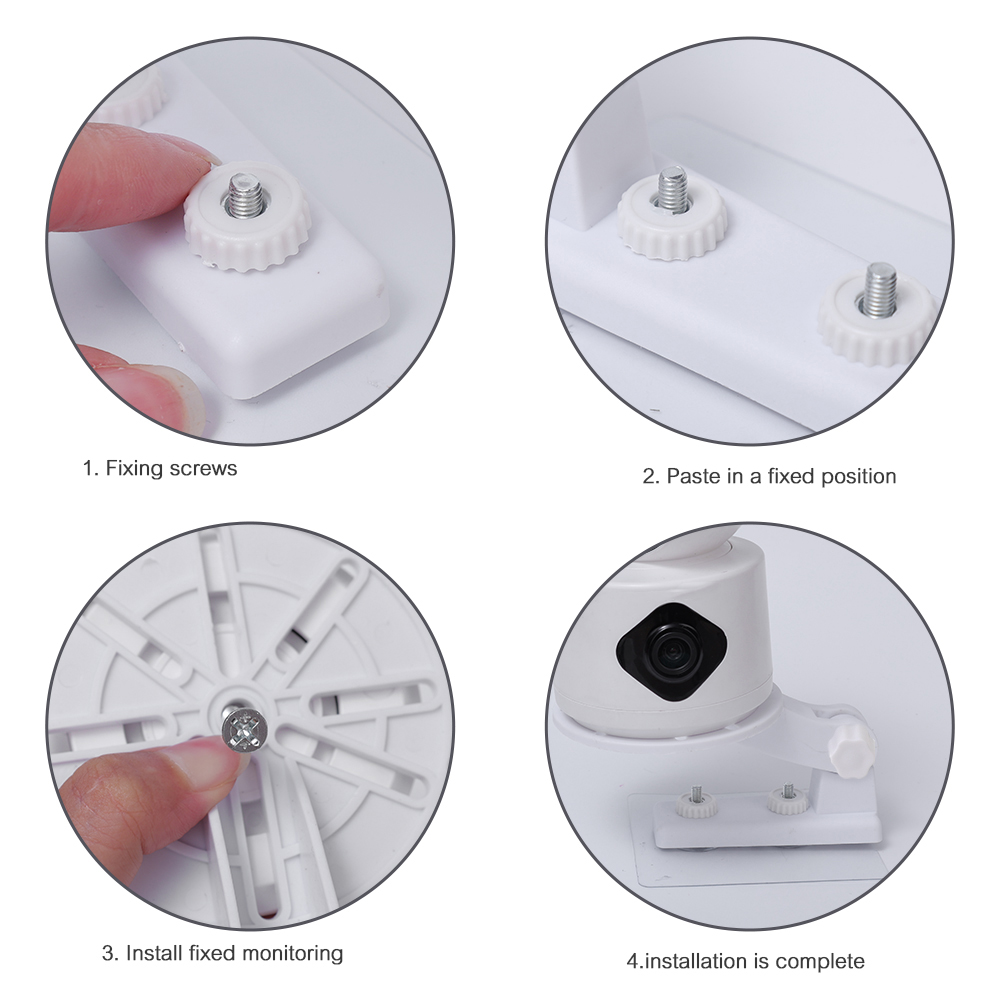 1. Fixing screws

2. Paste in a fixed position

3. Install fixed monitoring

4.installation is complete