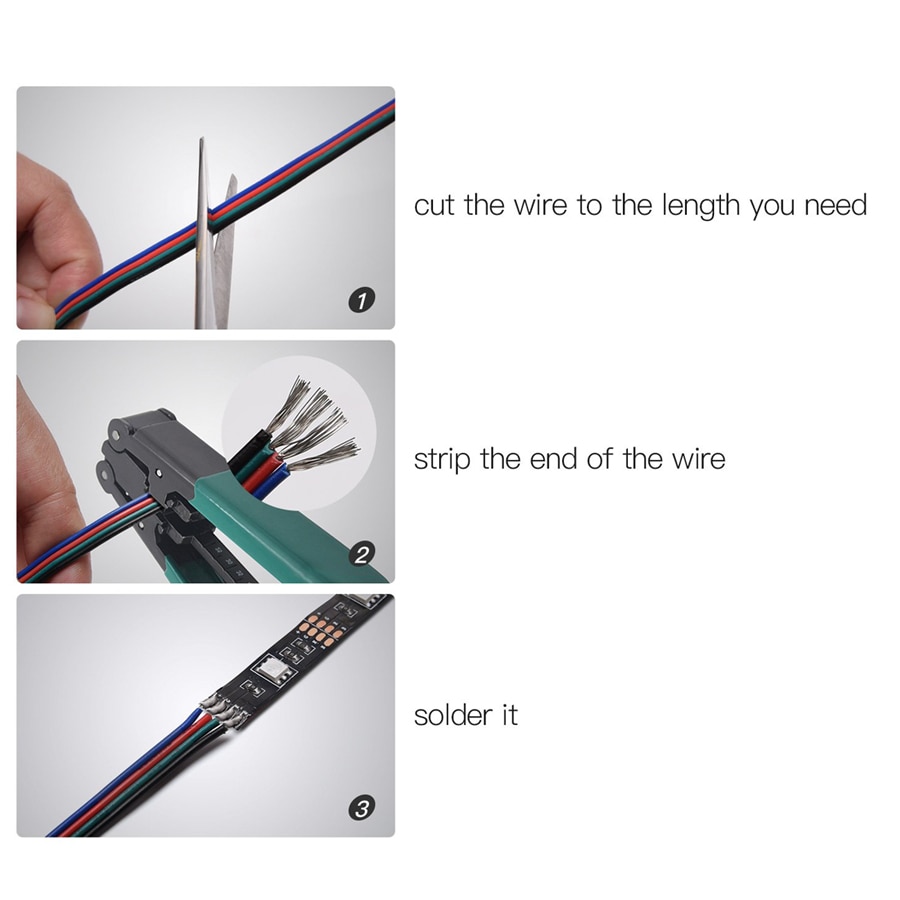 1

cut the wire to the length you need

2

strip the end of the wire

3

solder it