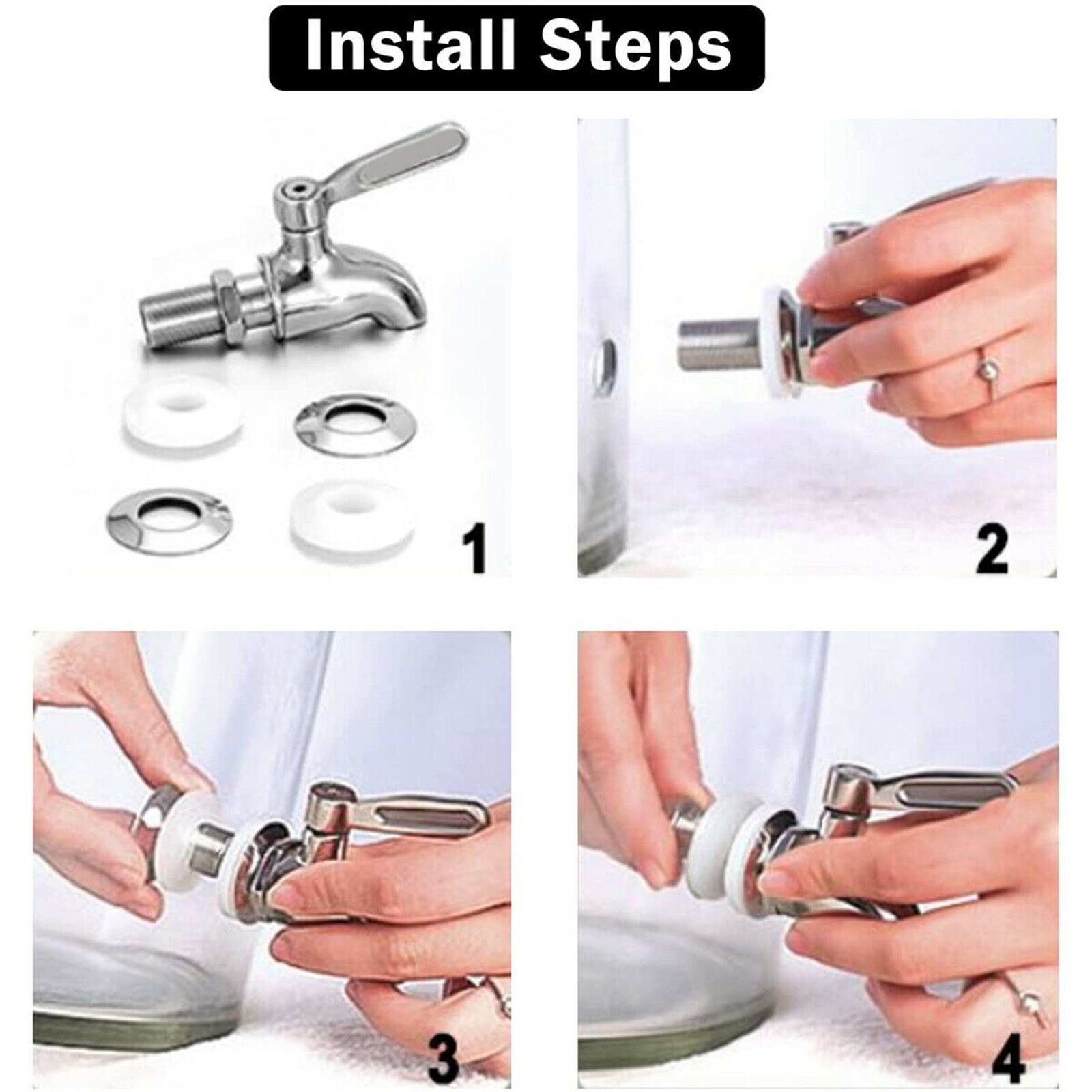 Install Steps

1

2

3

4