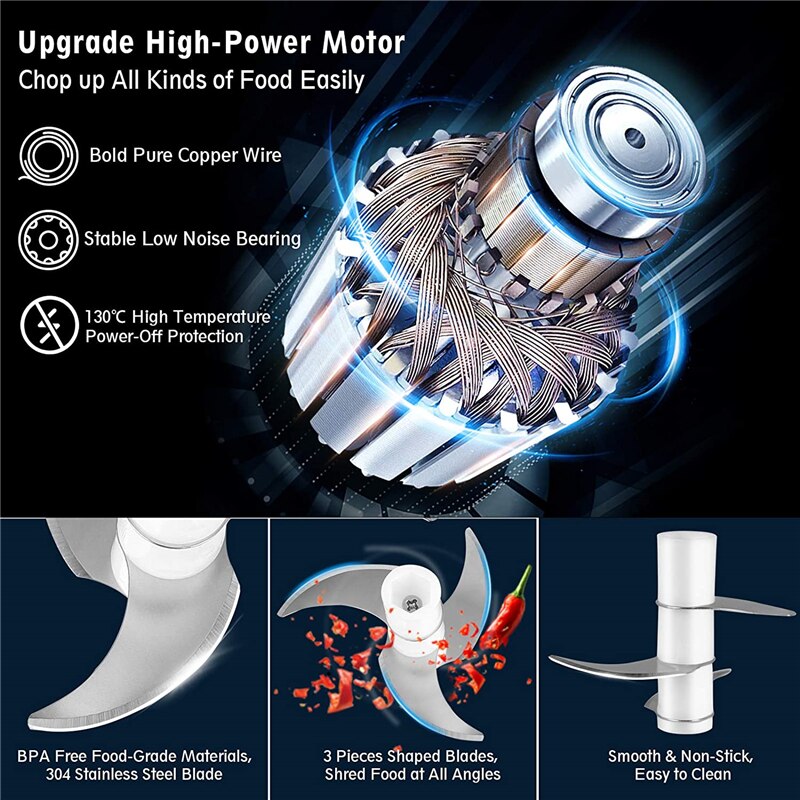 Upgrade High-Power Motor
Chop up All Kinds of Food Easily

Bold Pure Copper Wire

Stable Low Noise Bearing

130℃ High Temperature Power-Off Protection

BPA Free Food-Grade Materials, 304 Stainless Steel Blade

3 Pieces Shaped Blades, Shred Food at All Angles

Smooth & Non-Stick, Easy to Clean